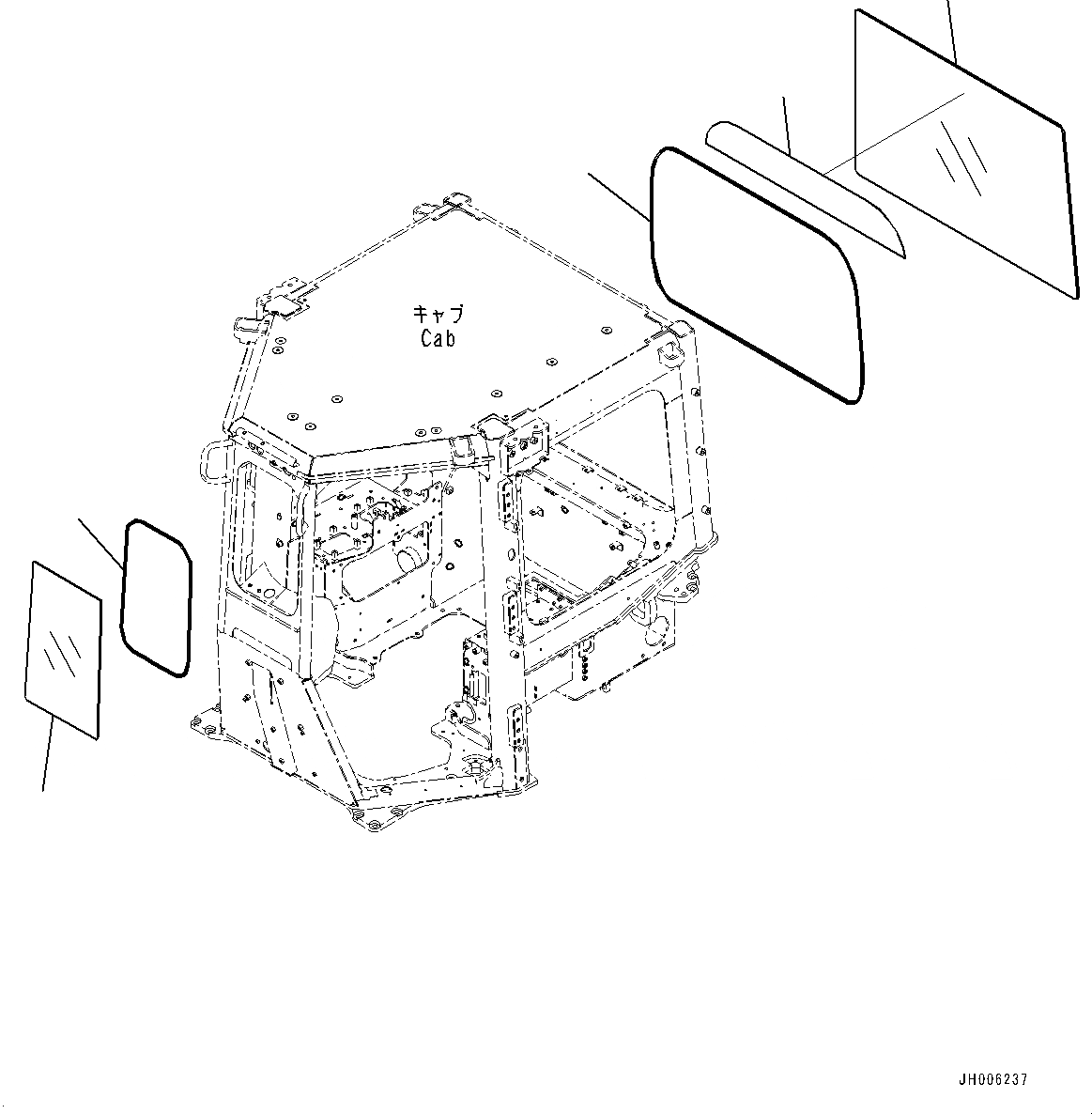 キャブ
Cab

JH006237