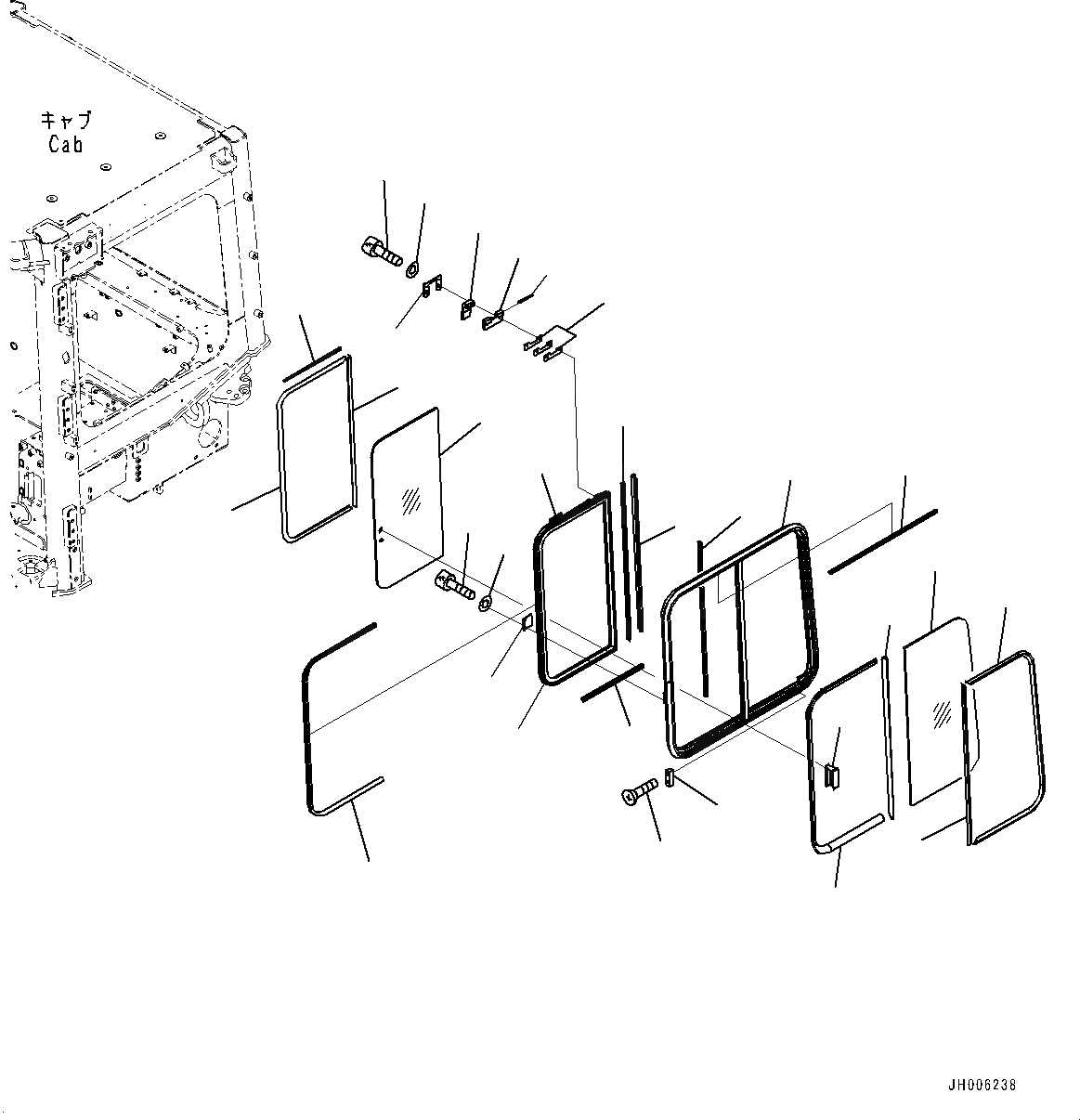 キャブ
Cab

JH006238