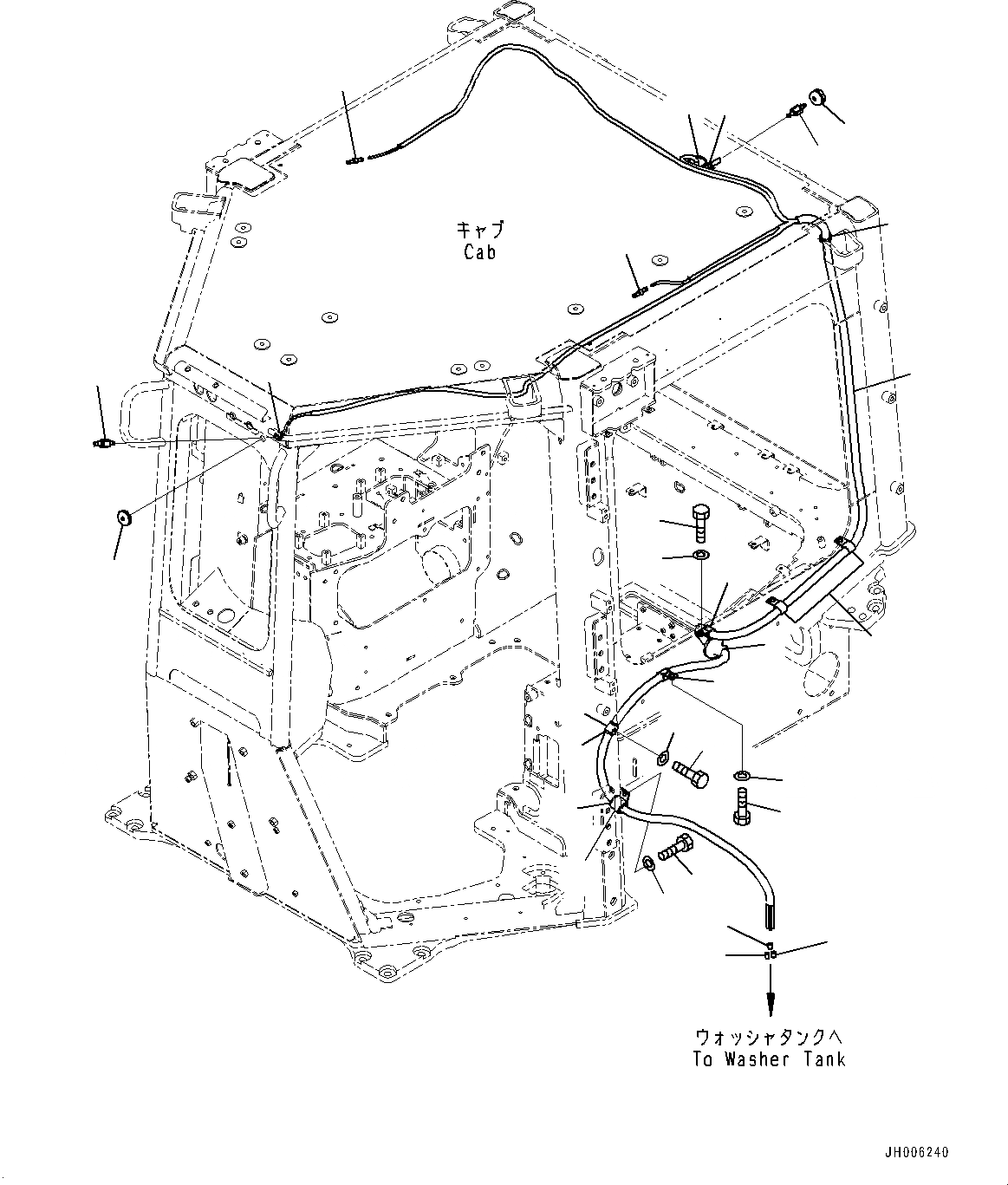 キャブ
Cab

ウォッシャタンクへ
To Washer Tank

JH006240