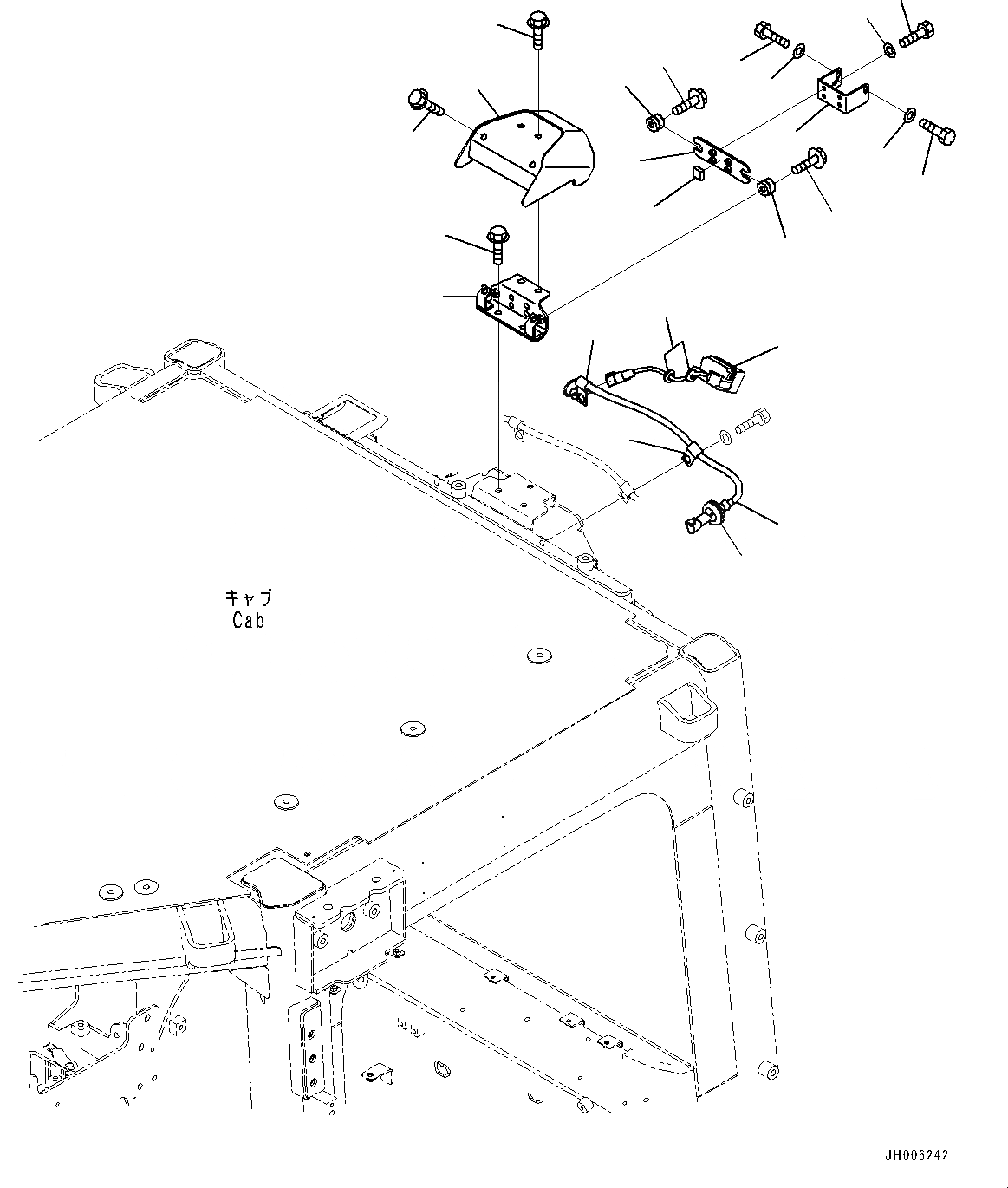 キャブ
Cab

JH006242