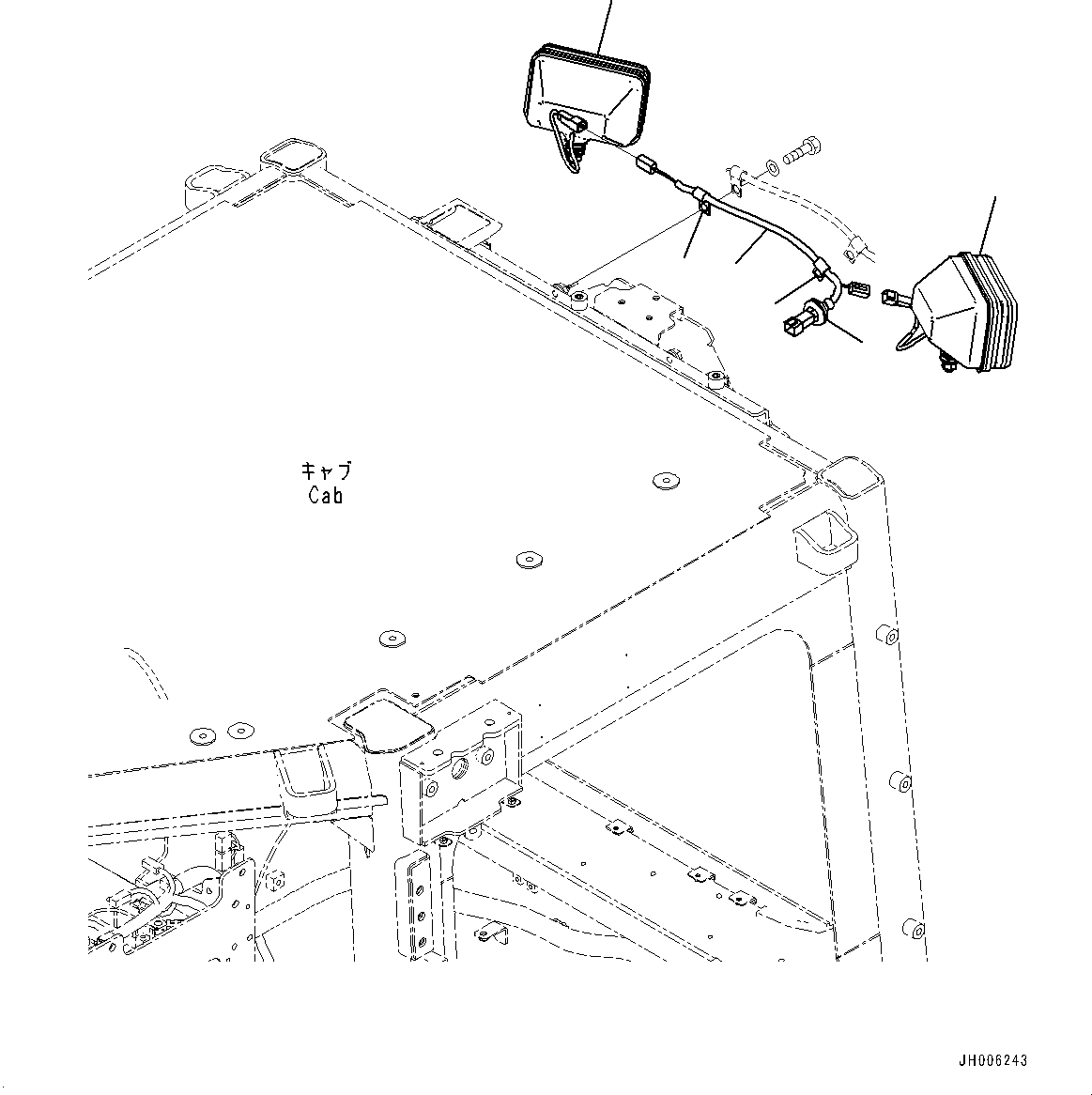 キャブ
Cab

JH006243