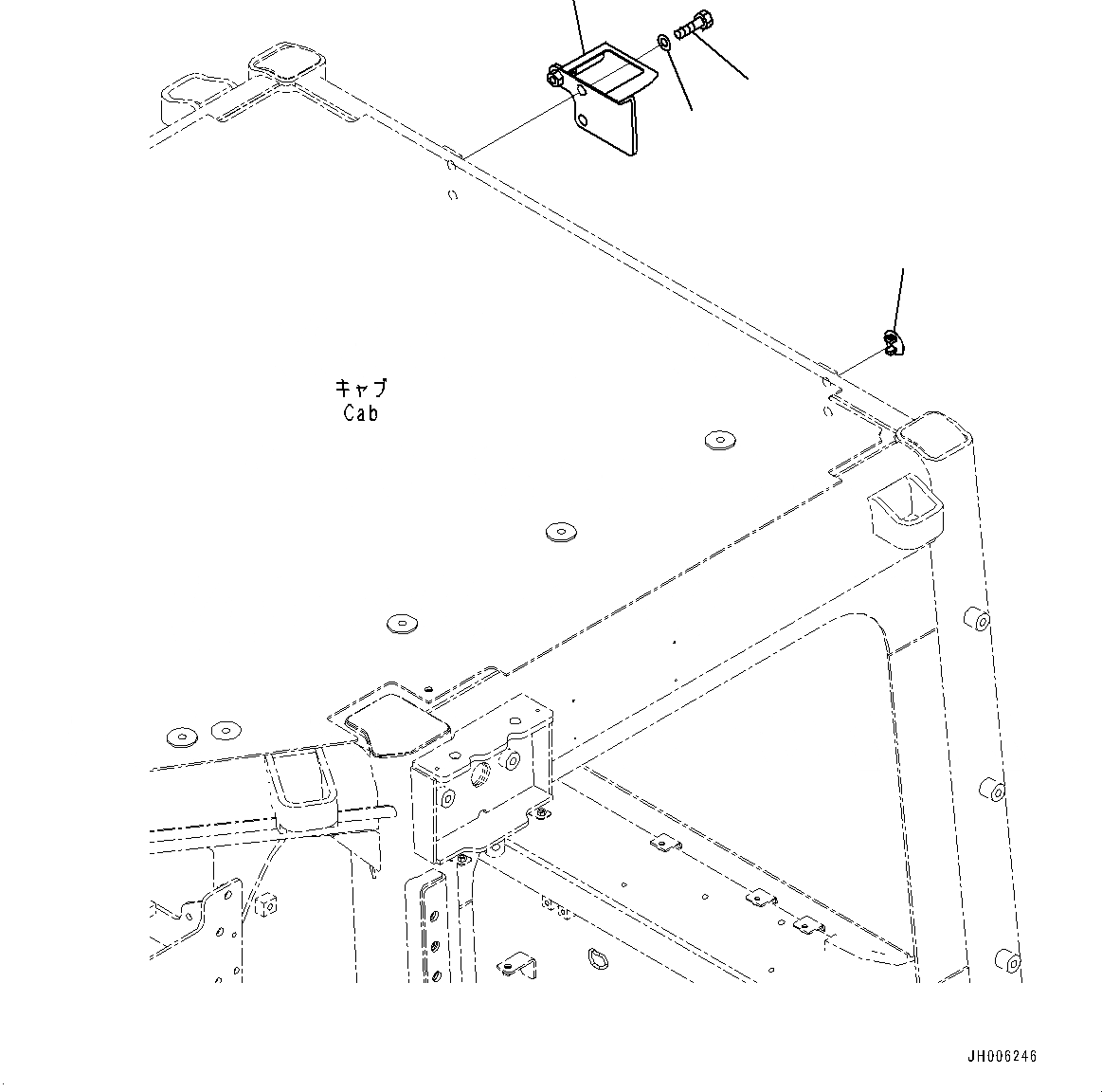 キャブ
Cab

JH006246