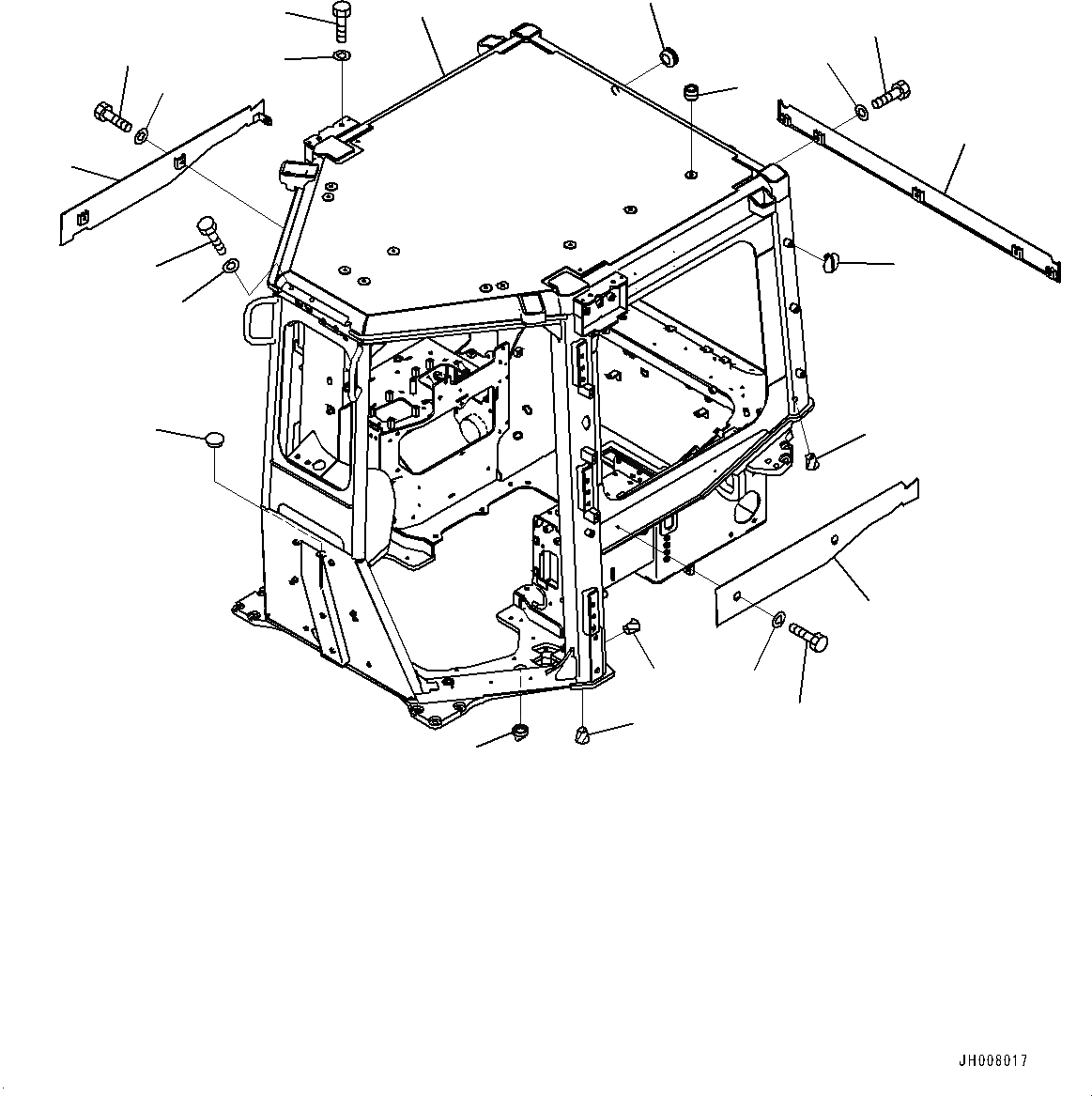 JH008017