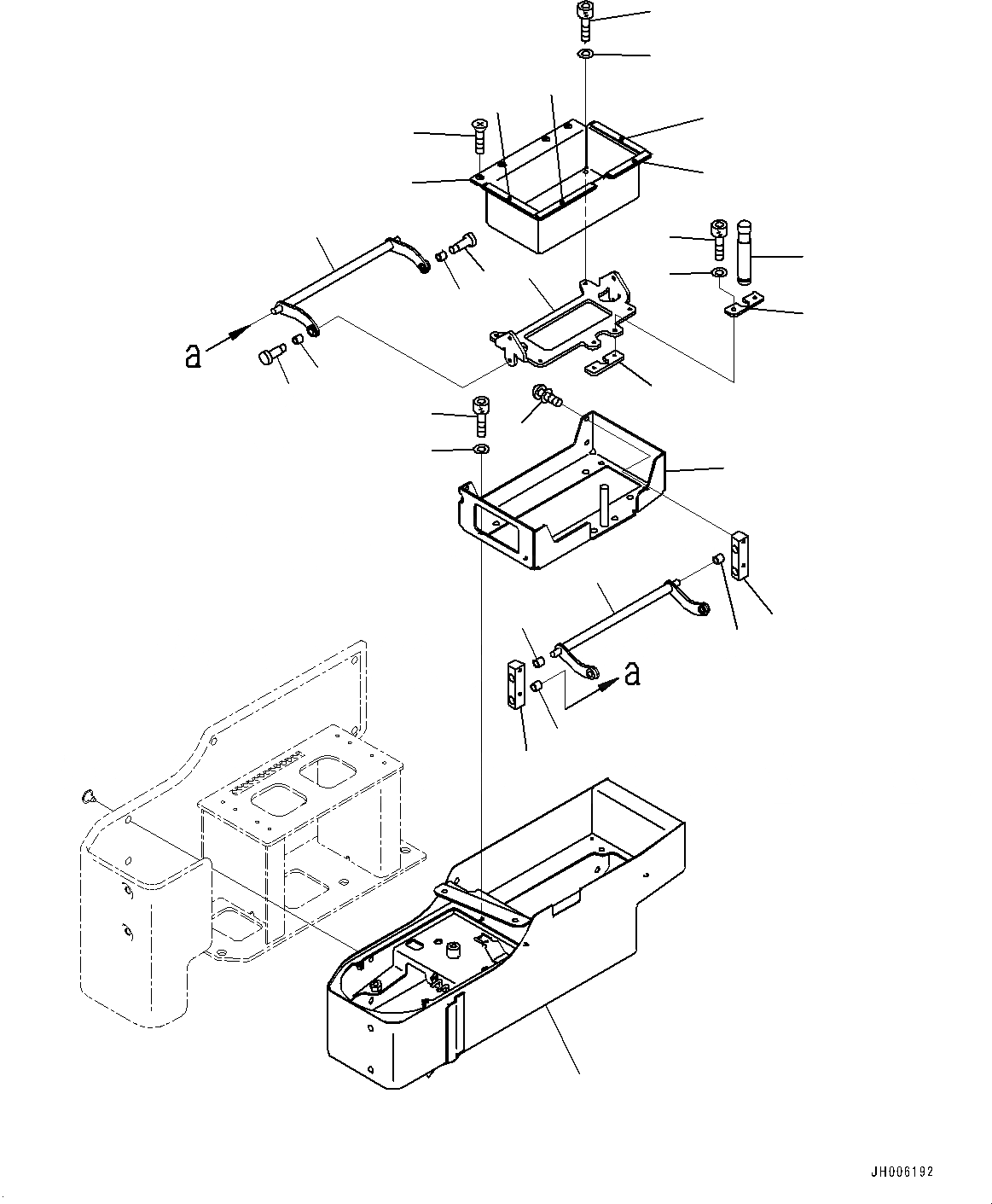 a

a

JH006192