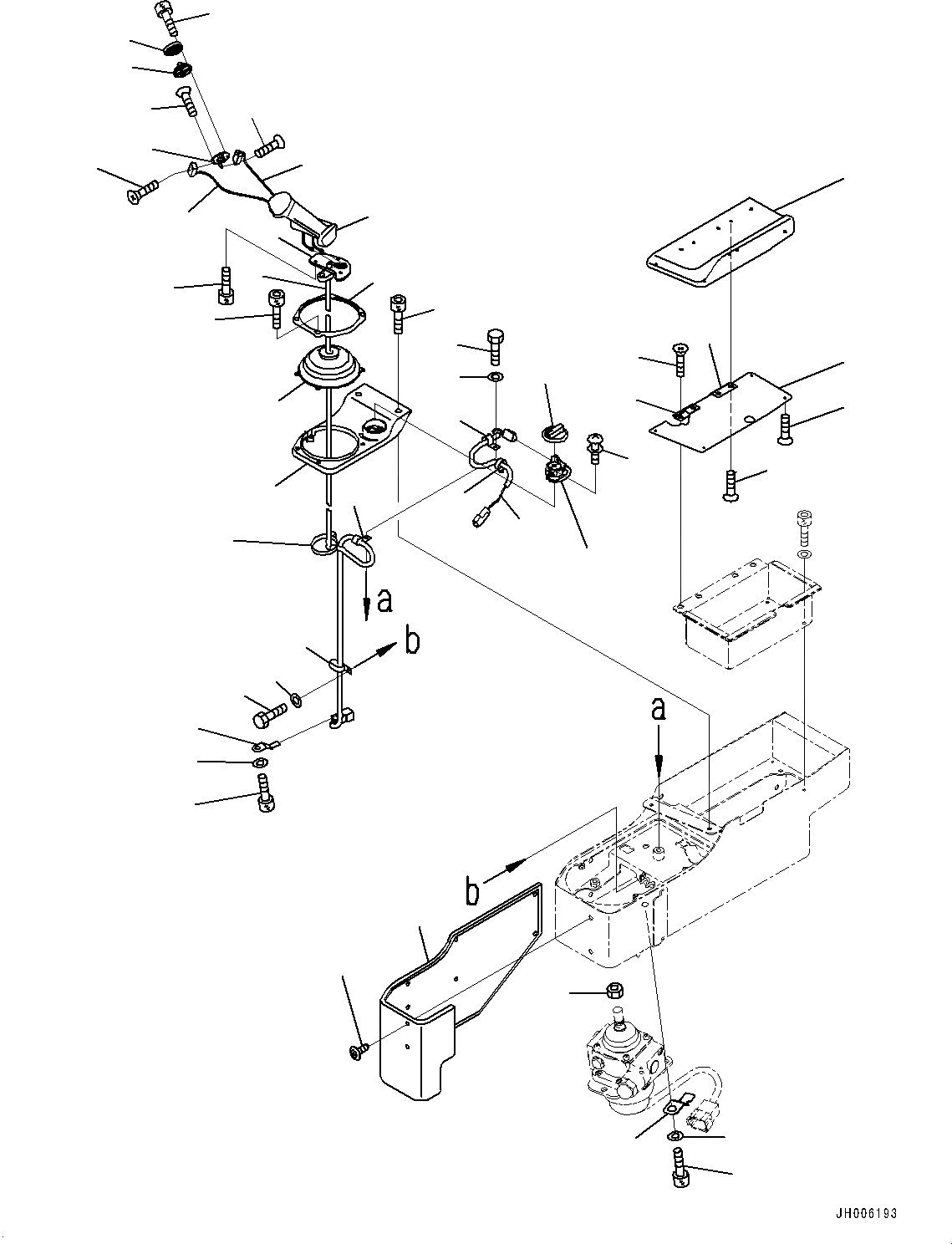 a

b

a

b

JH006193