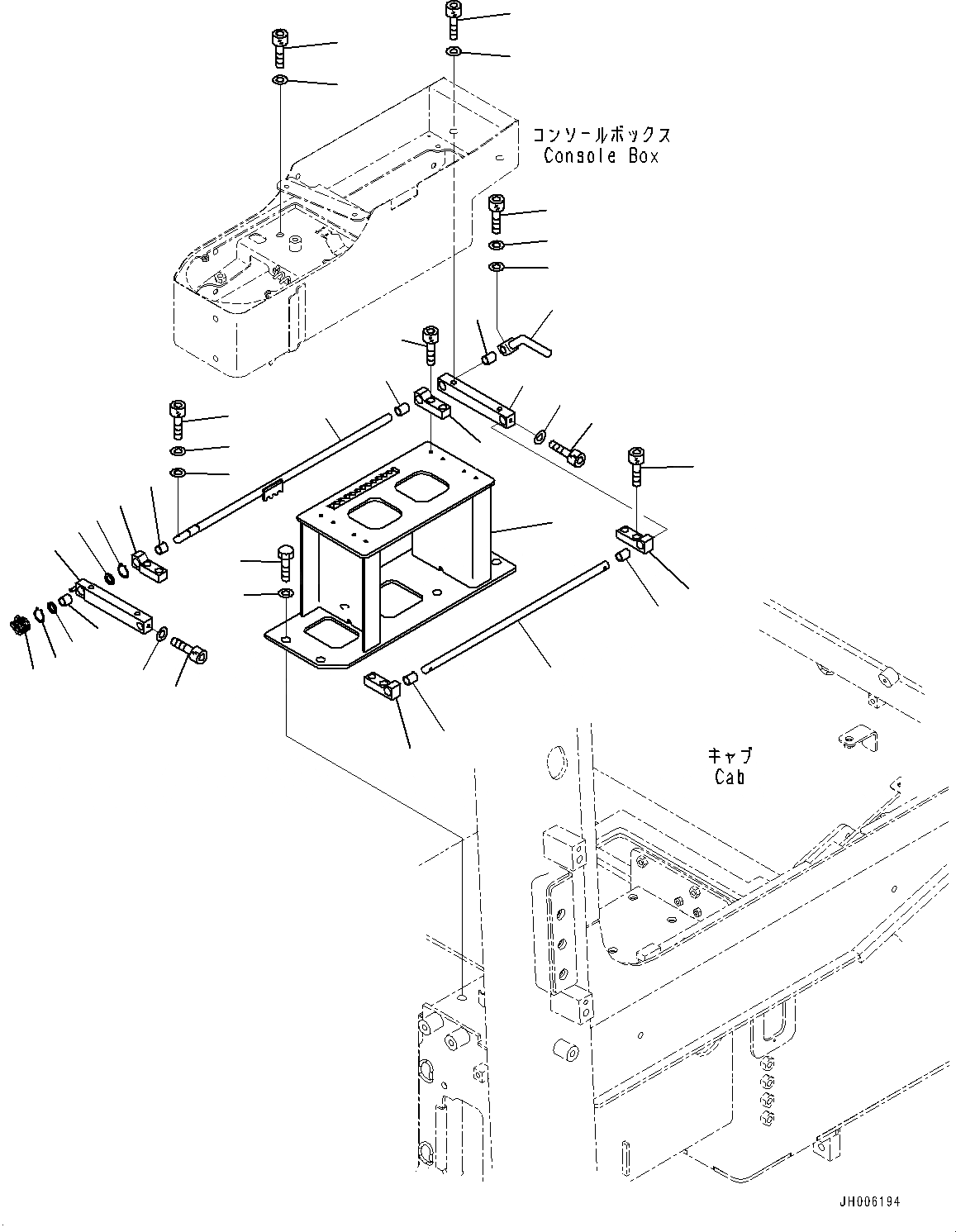 コンソールボックス
Console Box

キャブ
Cab

JH006194