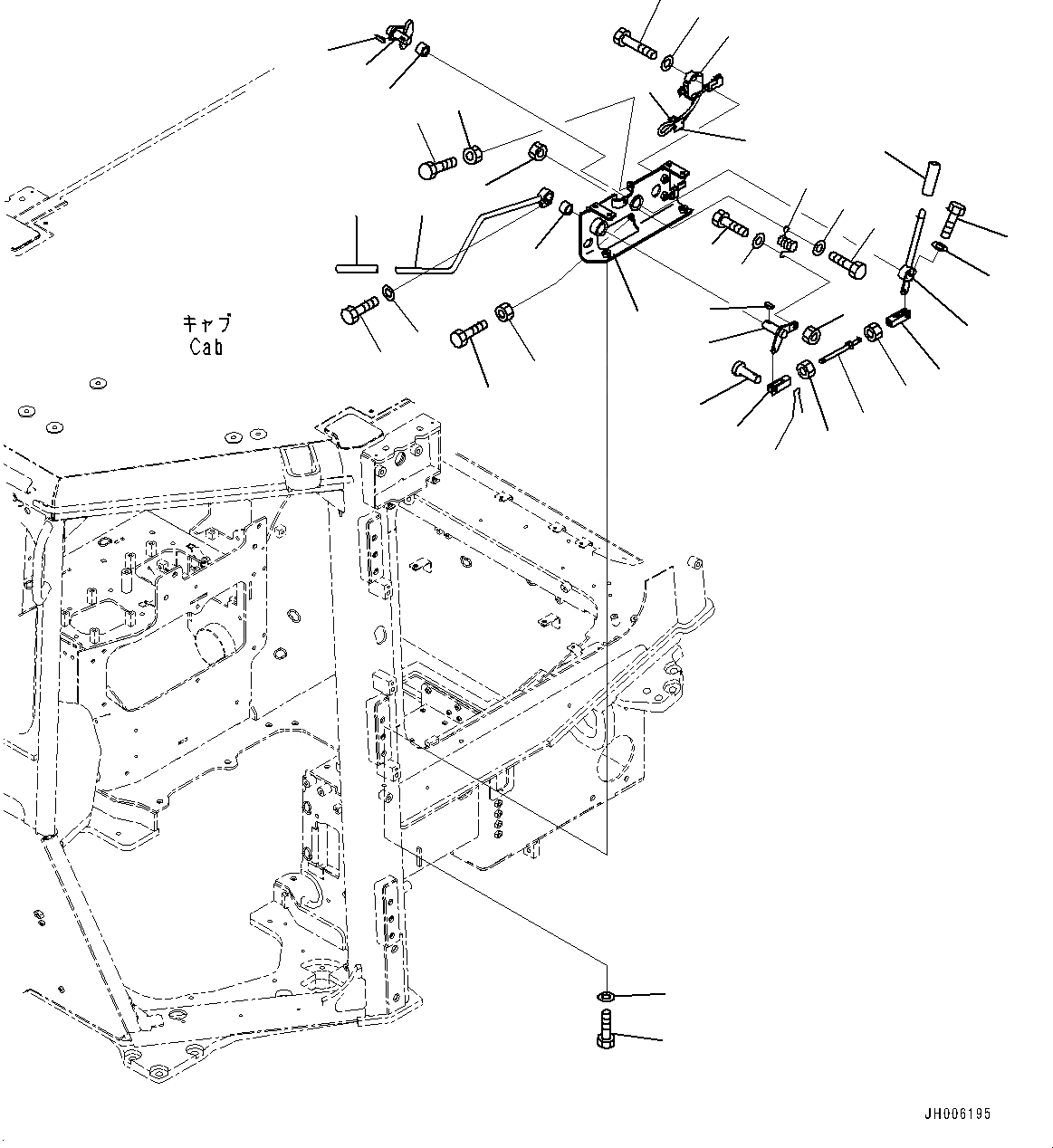 キャブ
Cab

JH006195