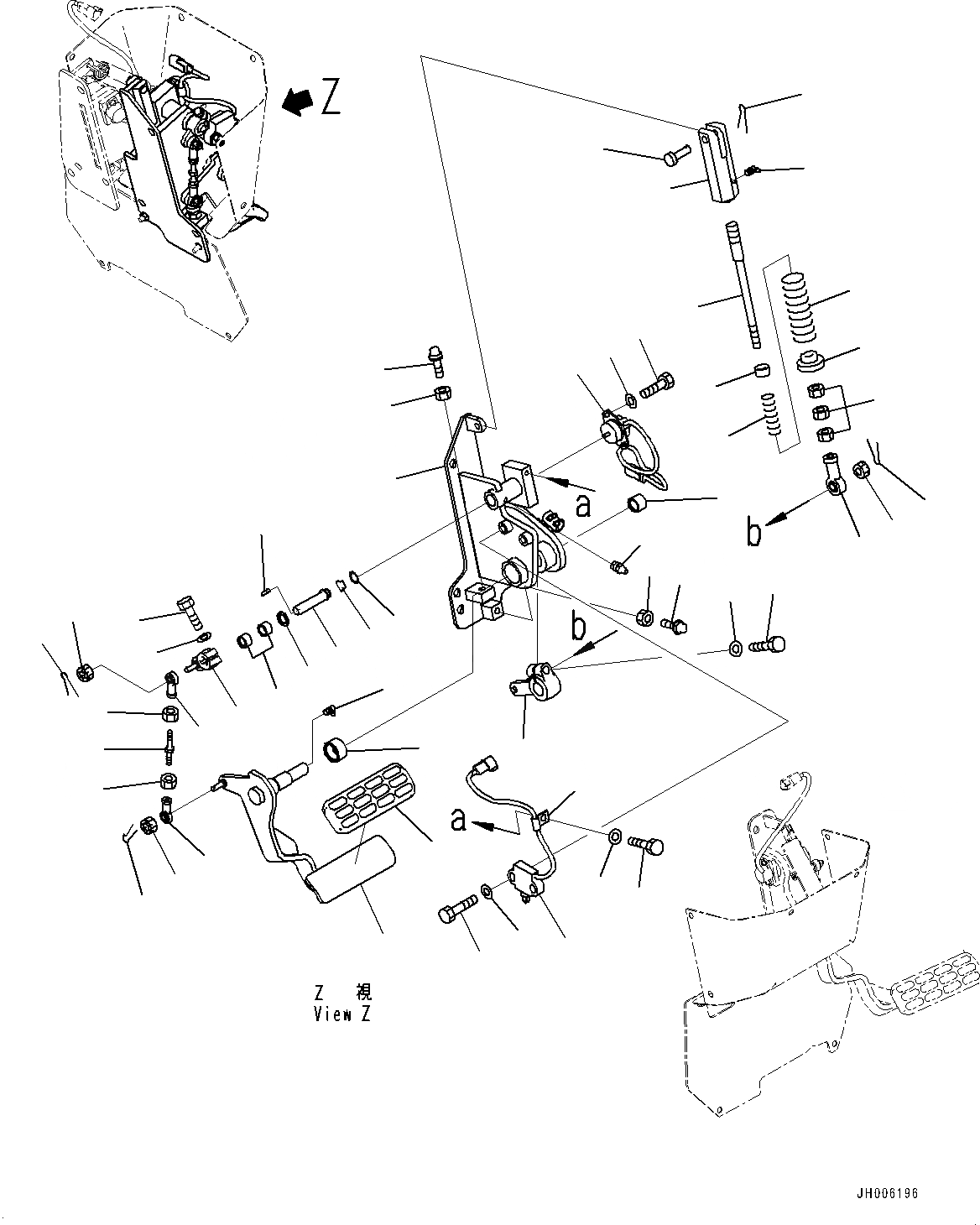 Z

a

b

b

a

Z 視
View Z

JH006196