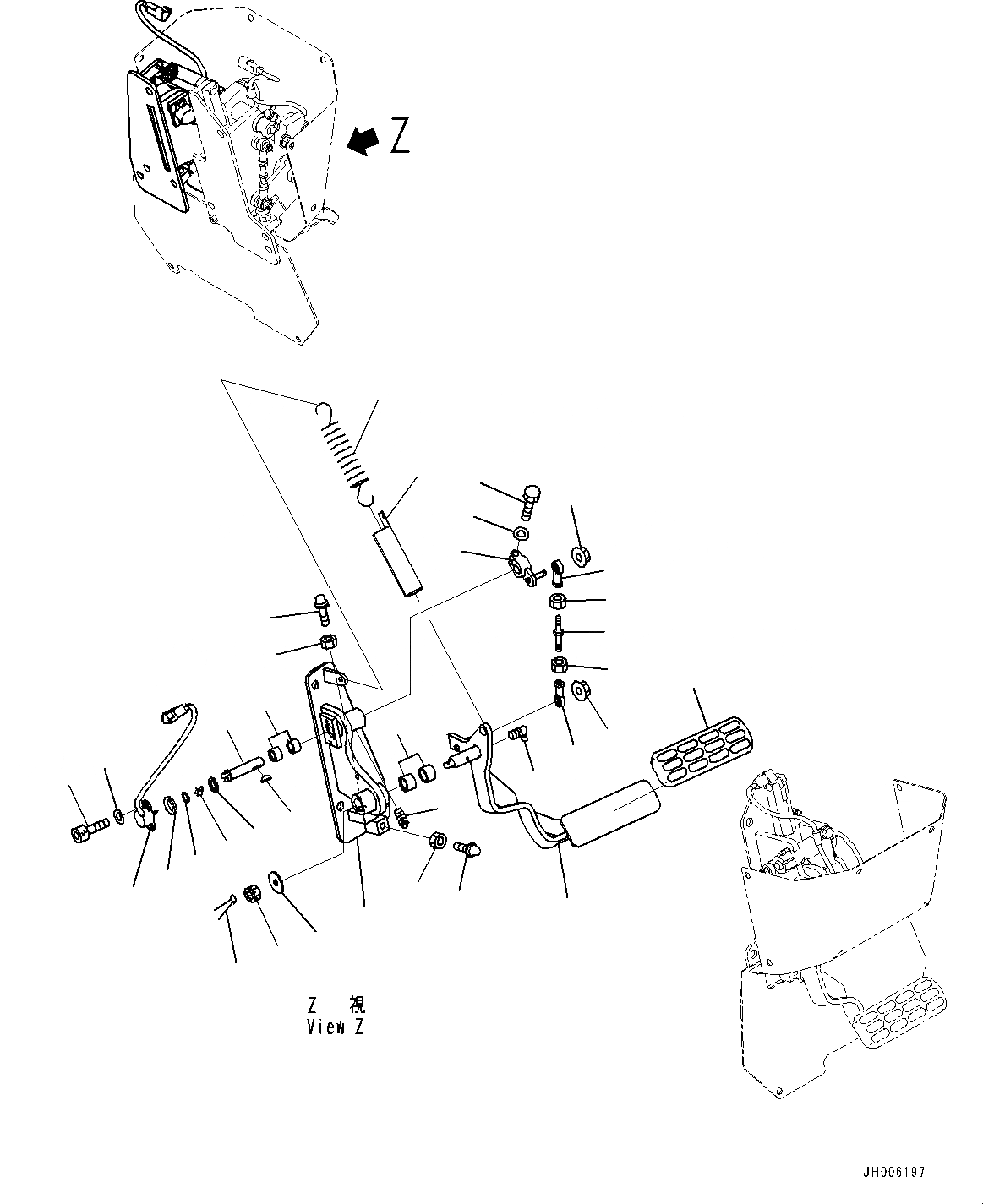 Z

Z 視
View Z

JH006197