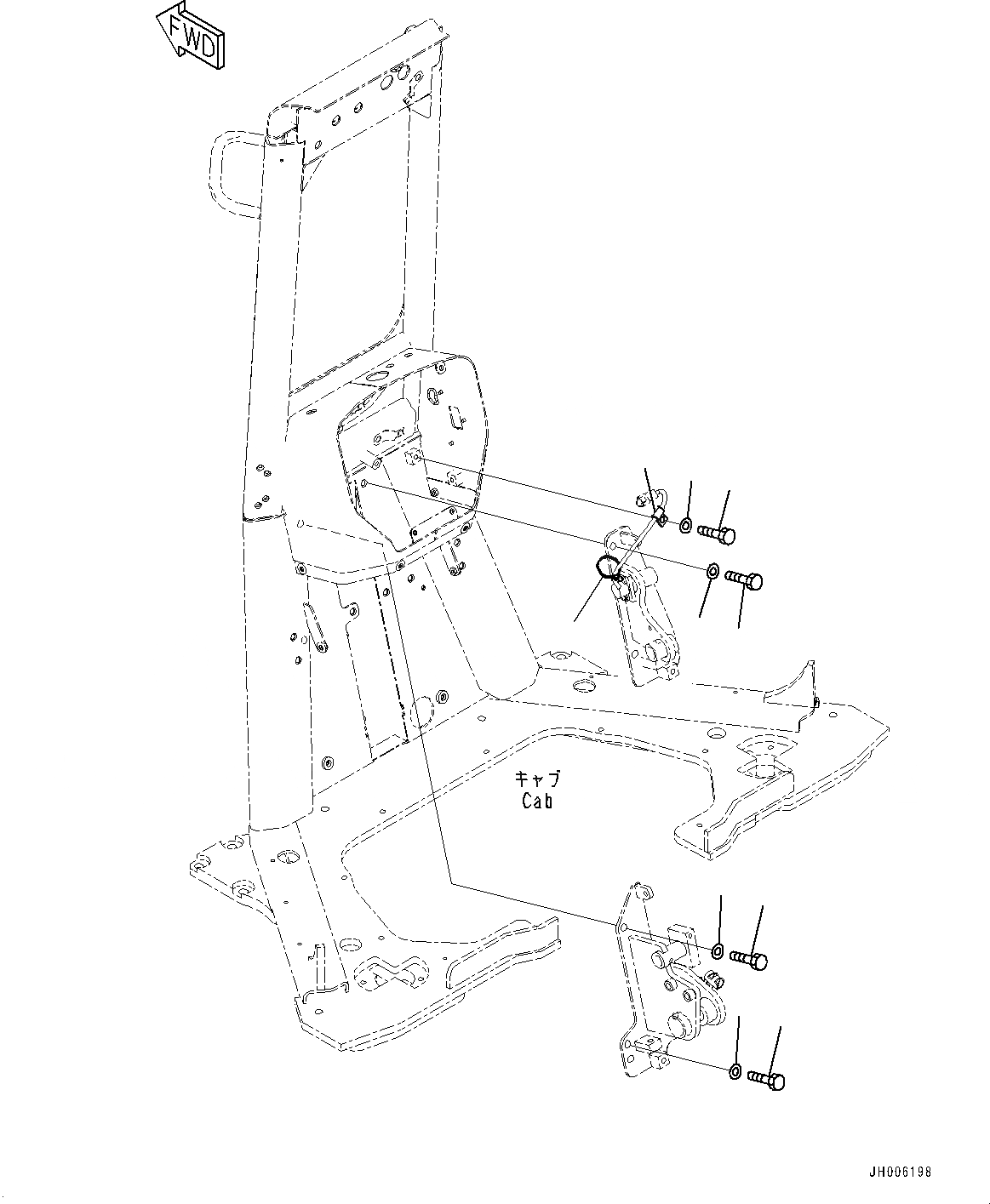 FWD

キャブ
Cab

JH006198