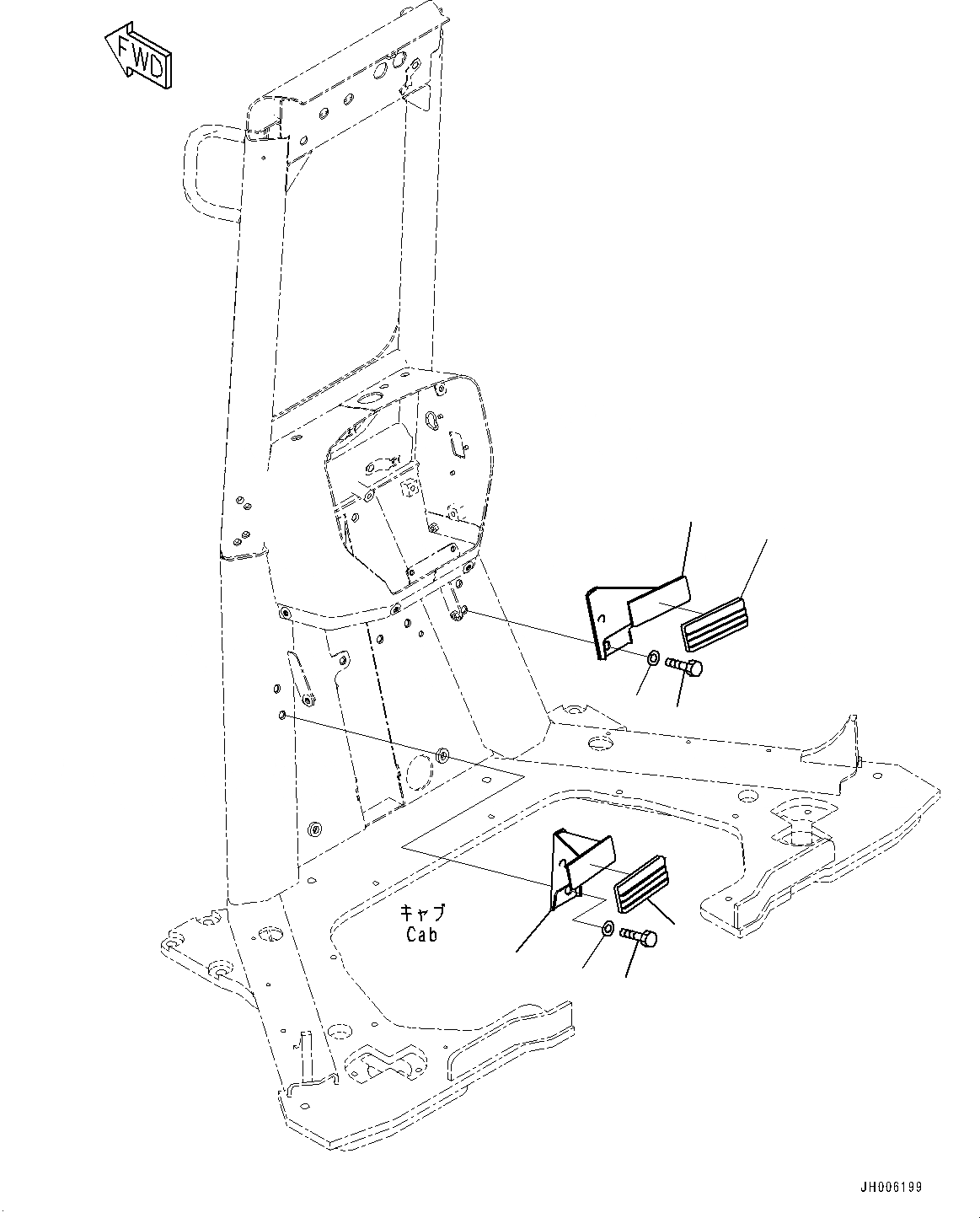 FWD

キャブ
Cab

JH006199