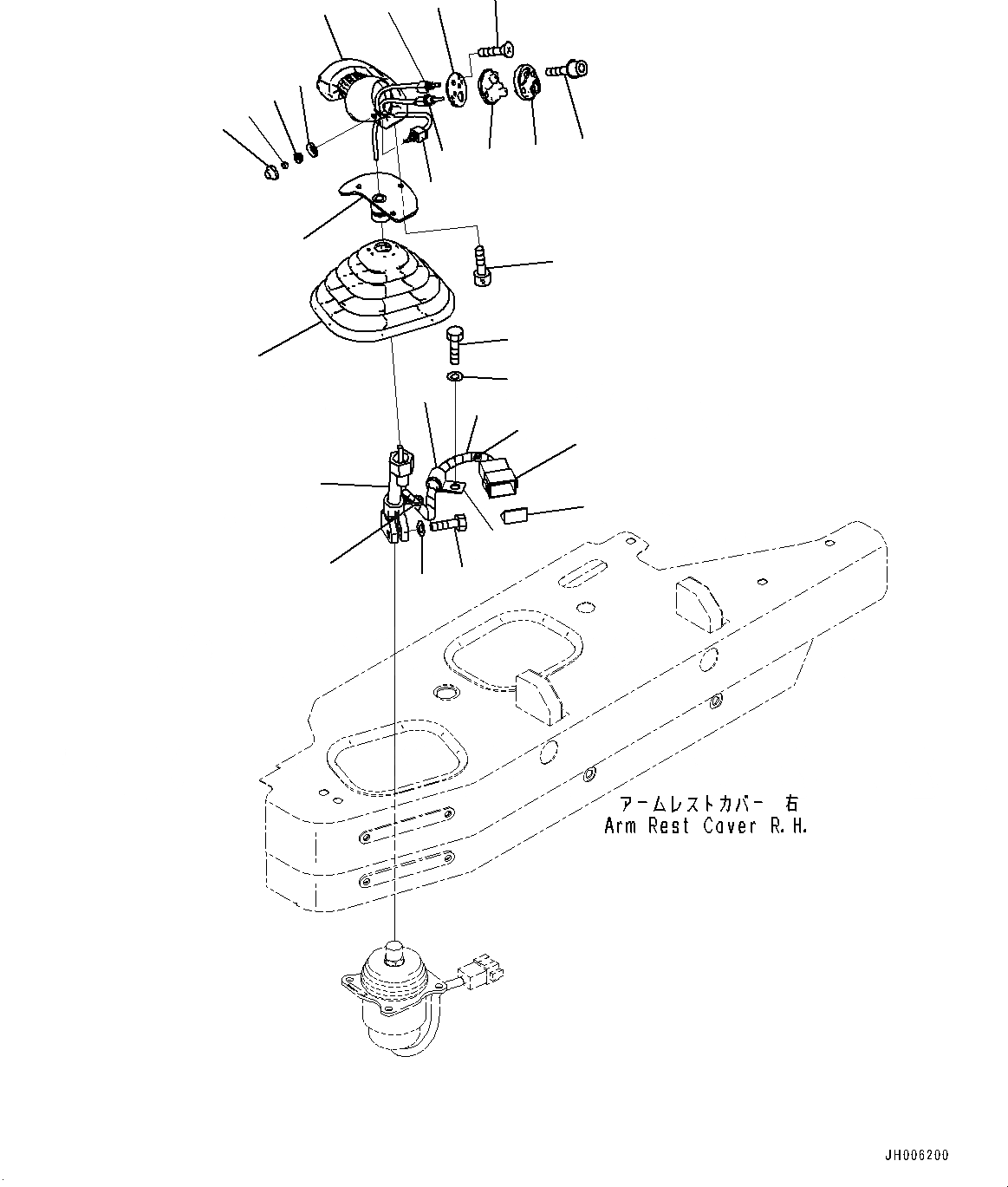 アームレストカバー 右
Arm Rest Cover R.H.

JH006200