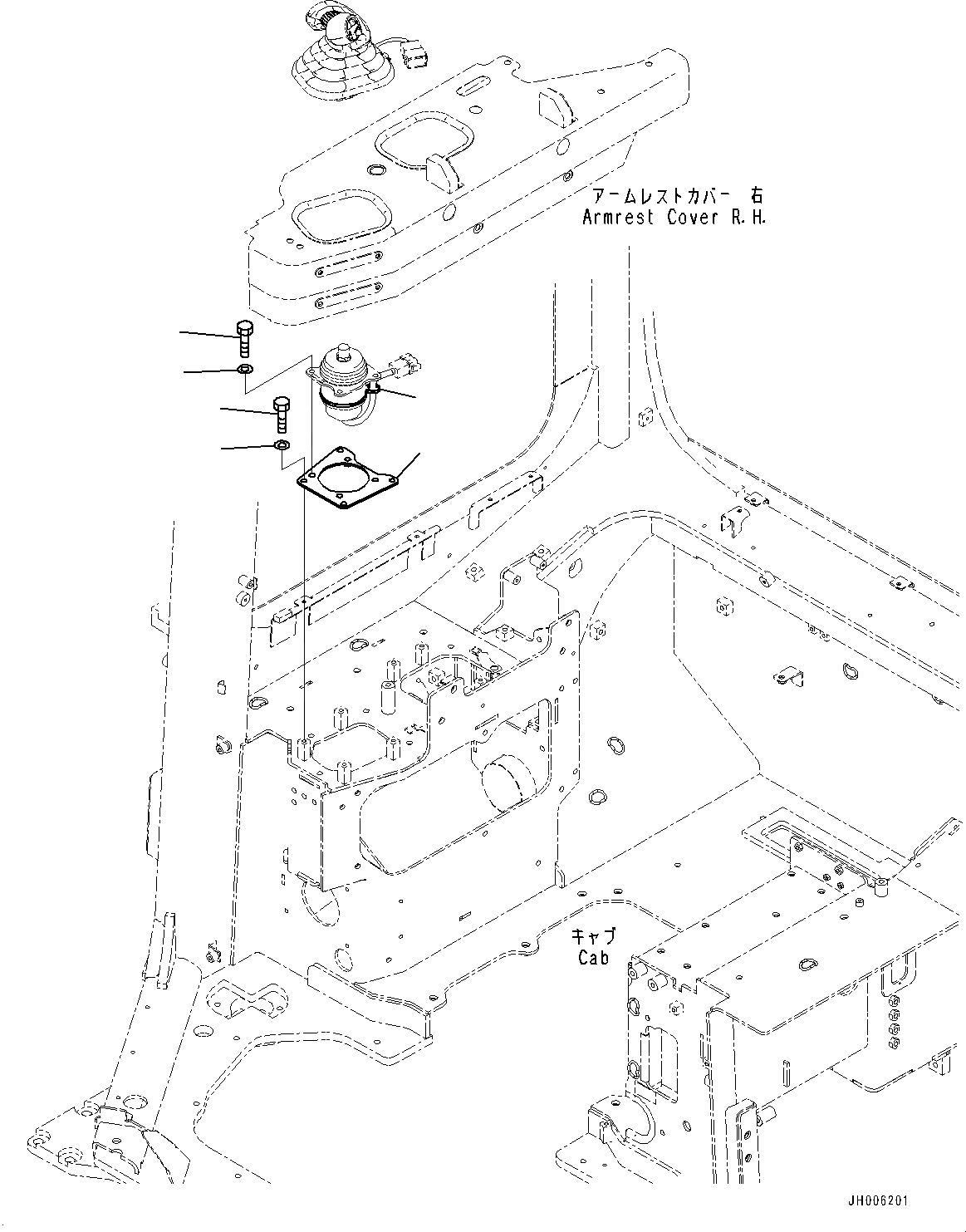 アームレストカバー 右
Armrest Cover R.H.

キャブ
Cab

JH006201