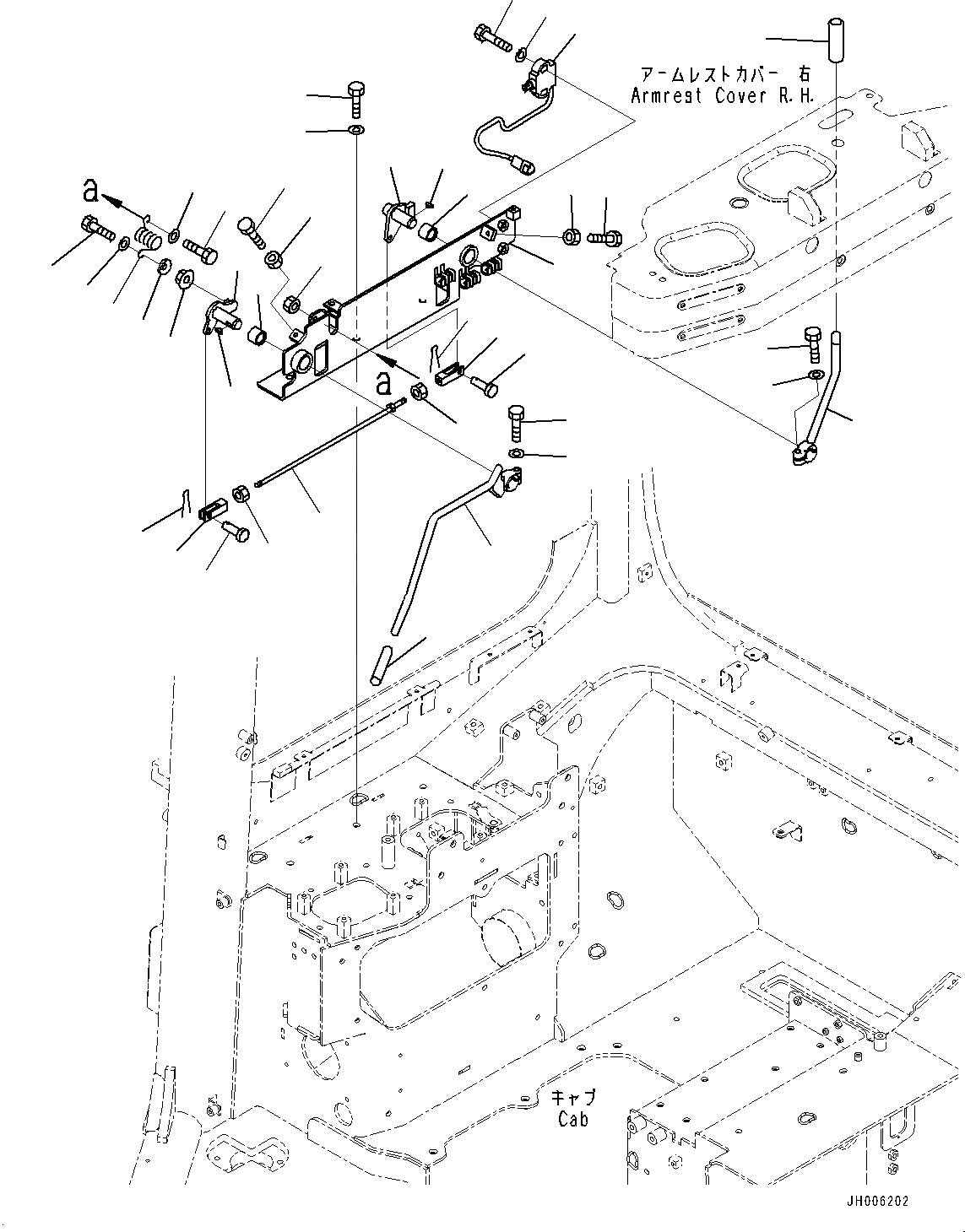 アームレストカバー 右
Armrest Cover R.H.

a

a

キャブ
Cab

JH006202