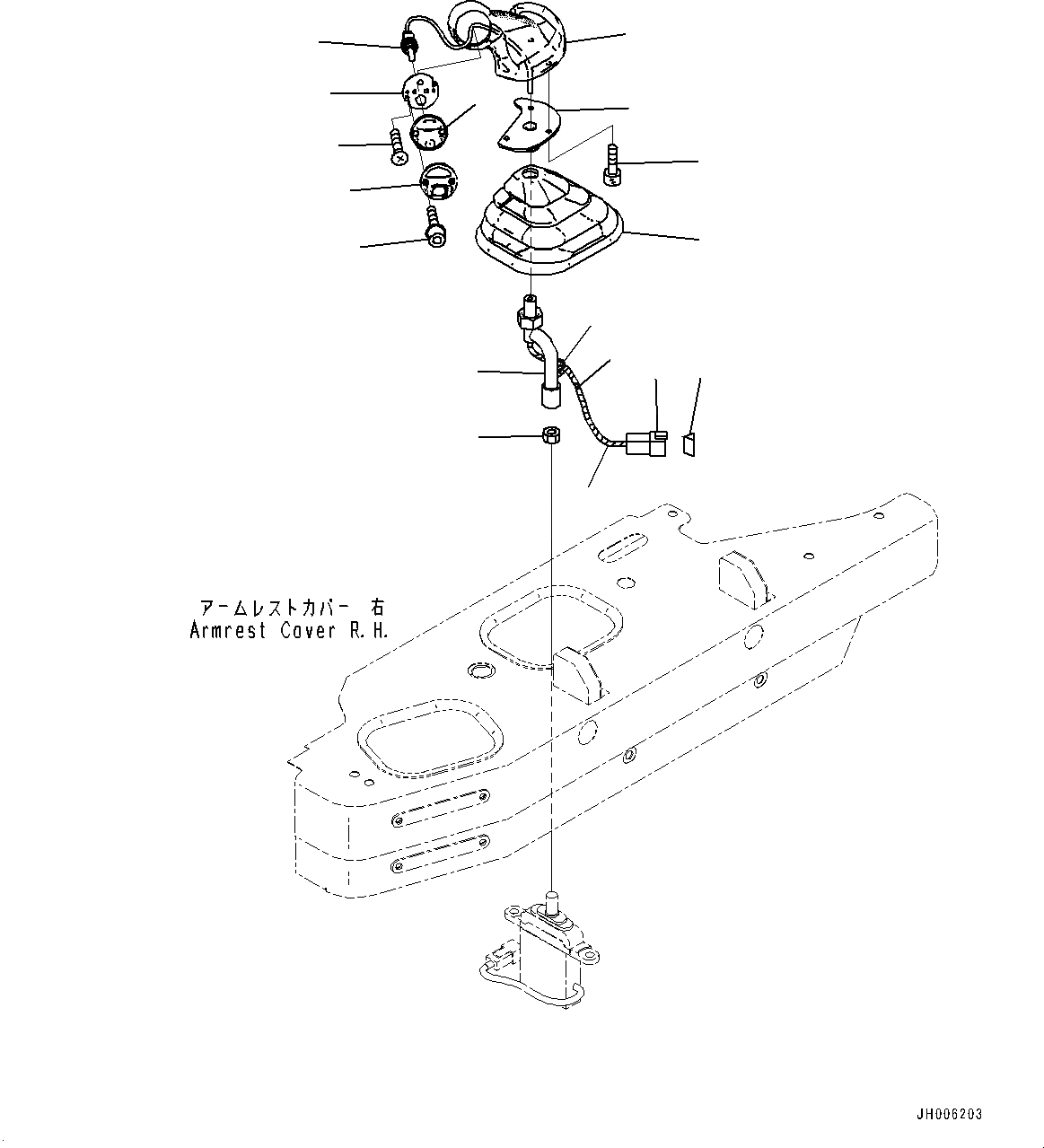 アームレストカバー 右
Armrest Cover R.H.

JH006203