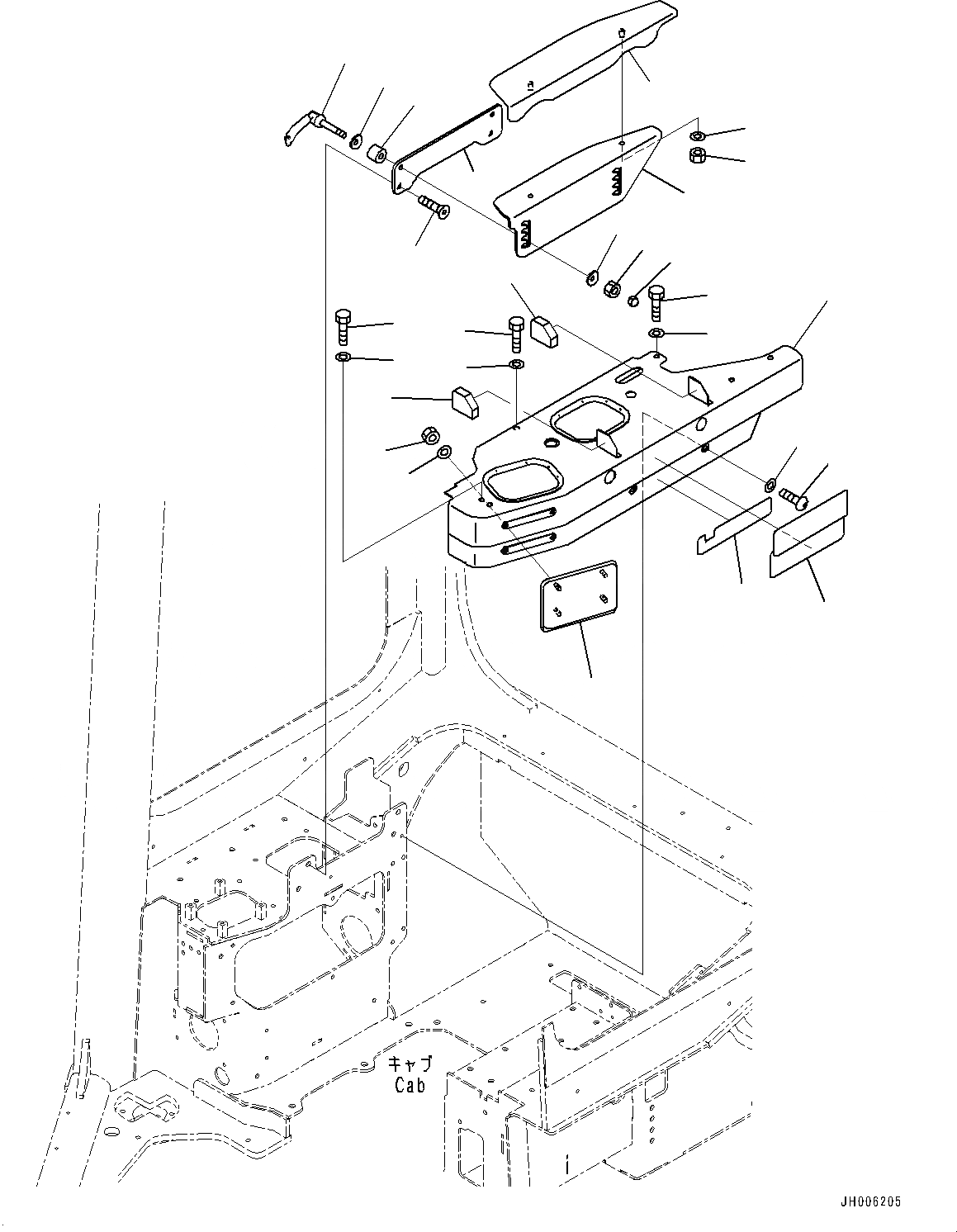 キャブ
Cab

JH006205