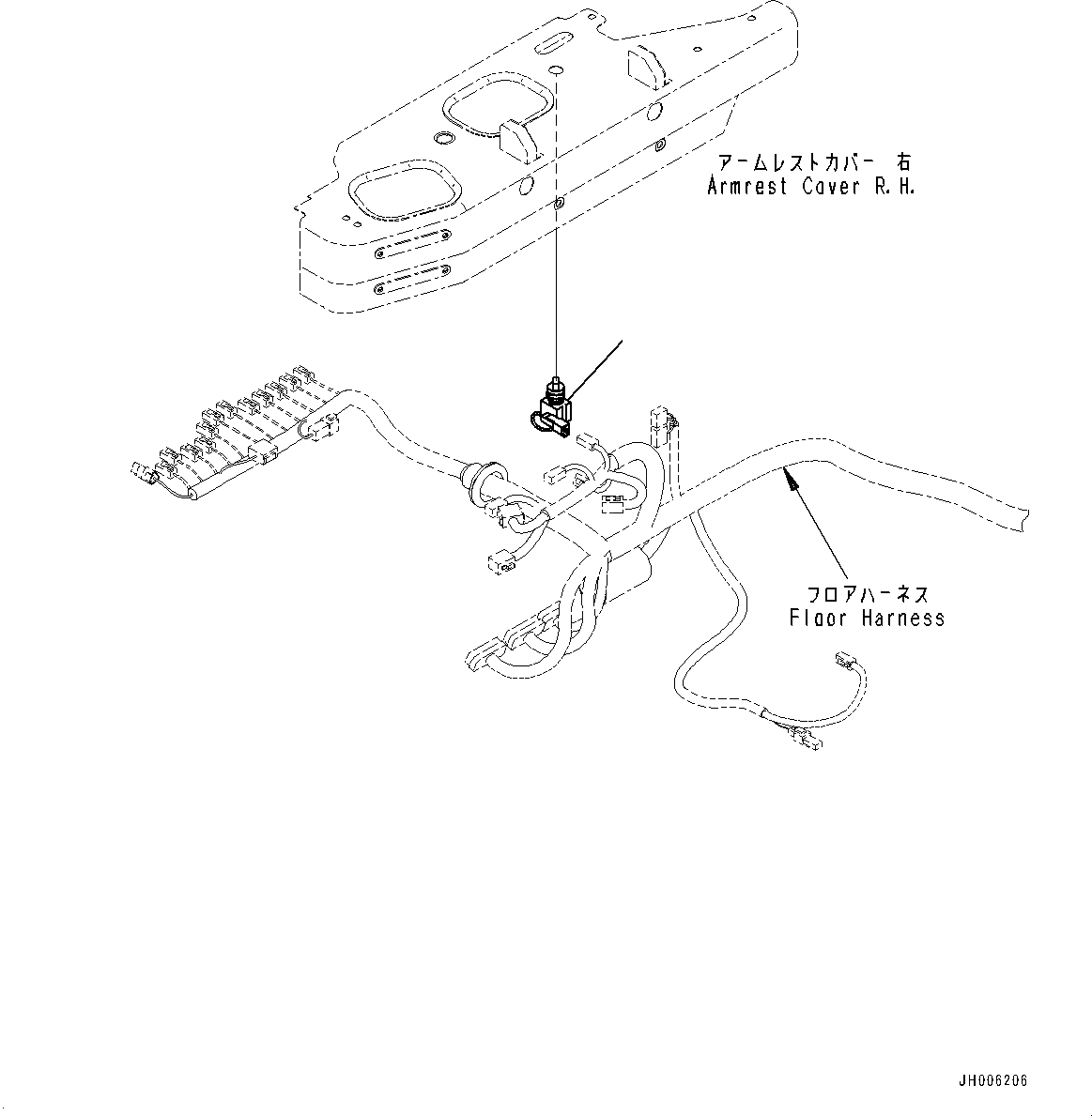 アームレストカバー 右
Armrest Cover R.H.

フロアハーネス
Floor Harness

JH006206