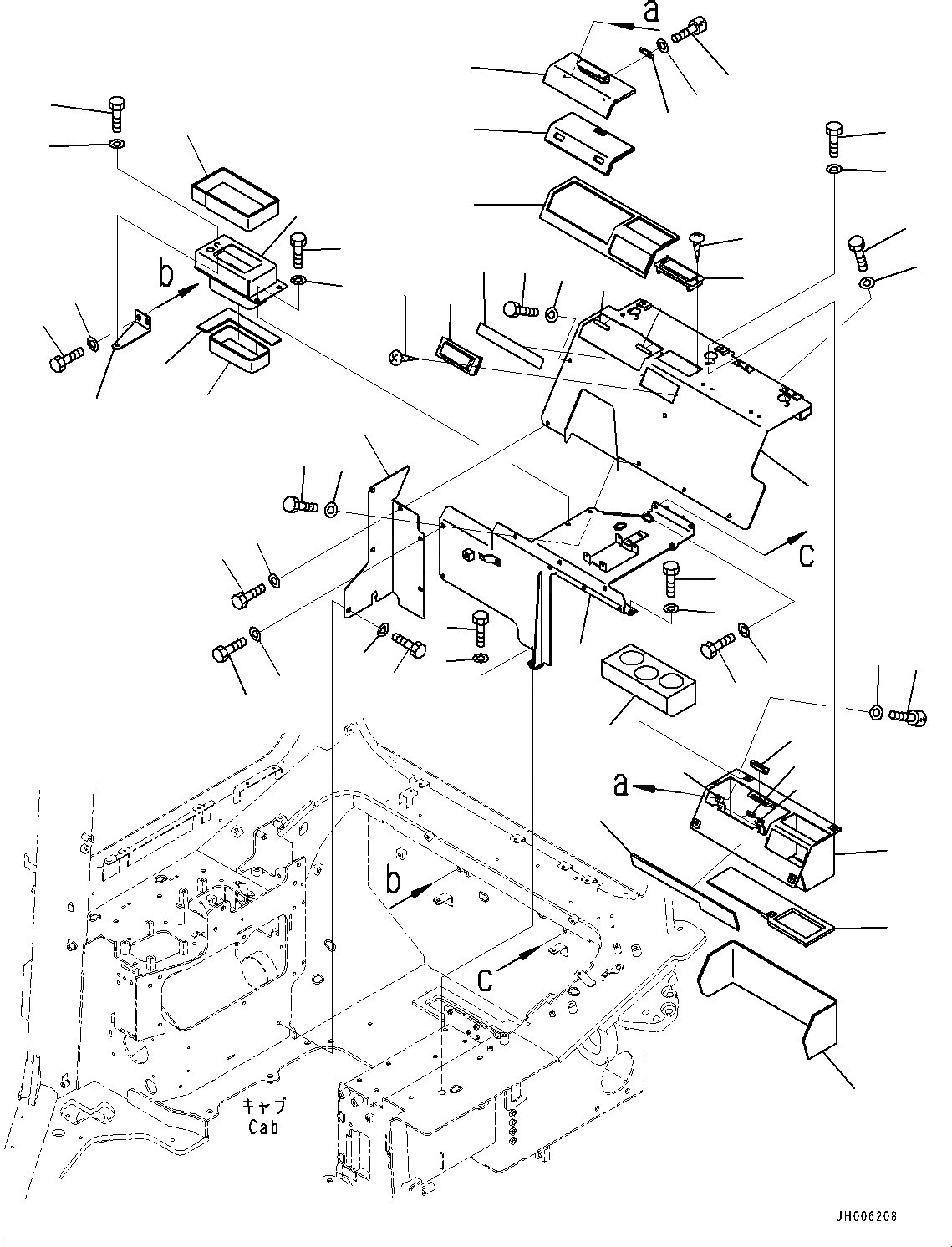 a
b
c
a
b
c
キャブ
Cab
JH006208