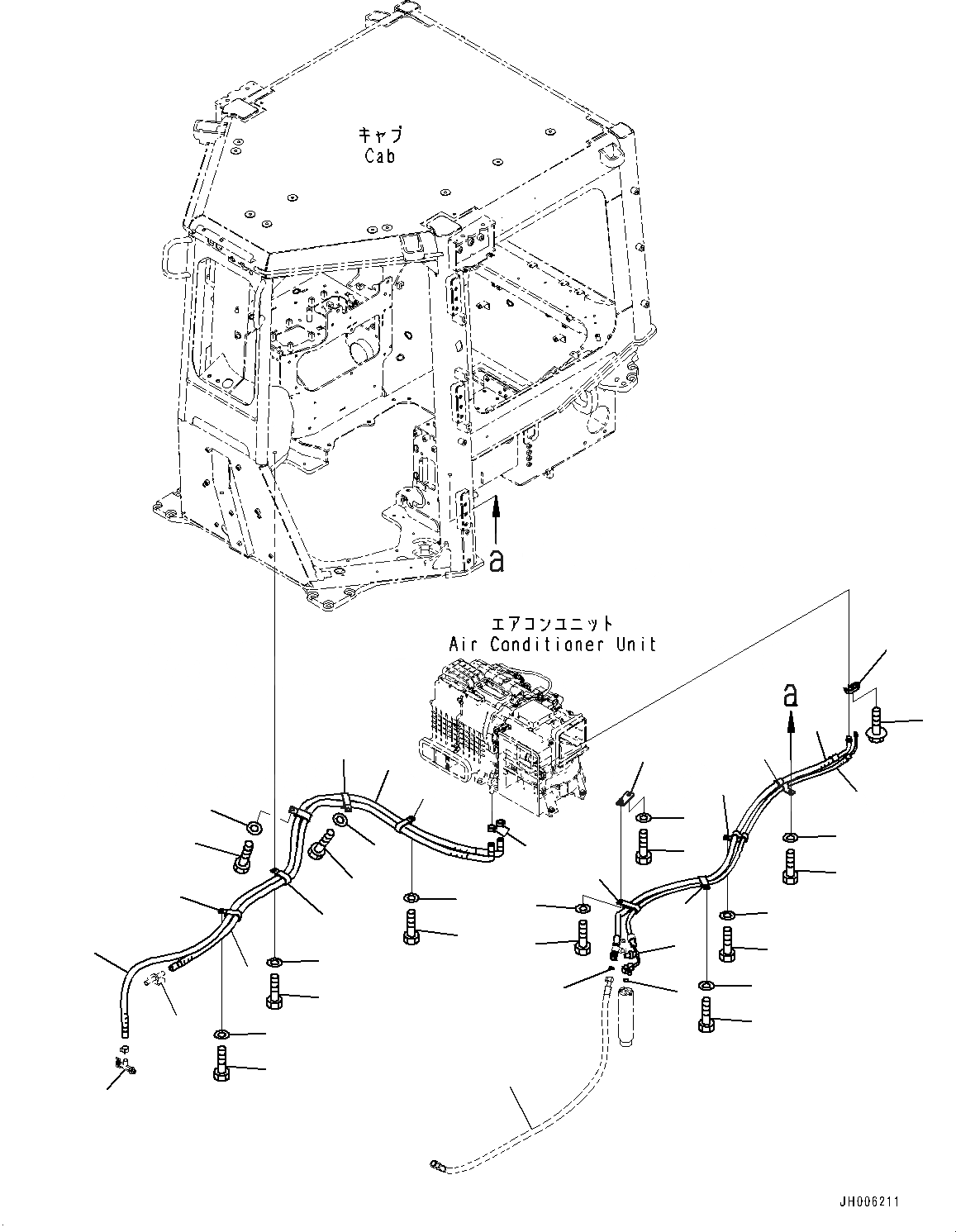 キャブ
Cab

a

エアコンユニット
Air Conditioner Unit

a

JH006211