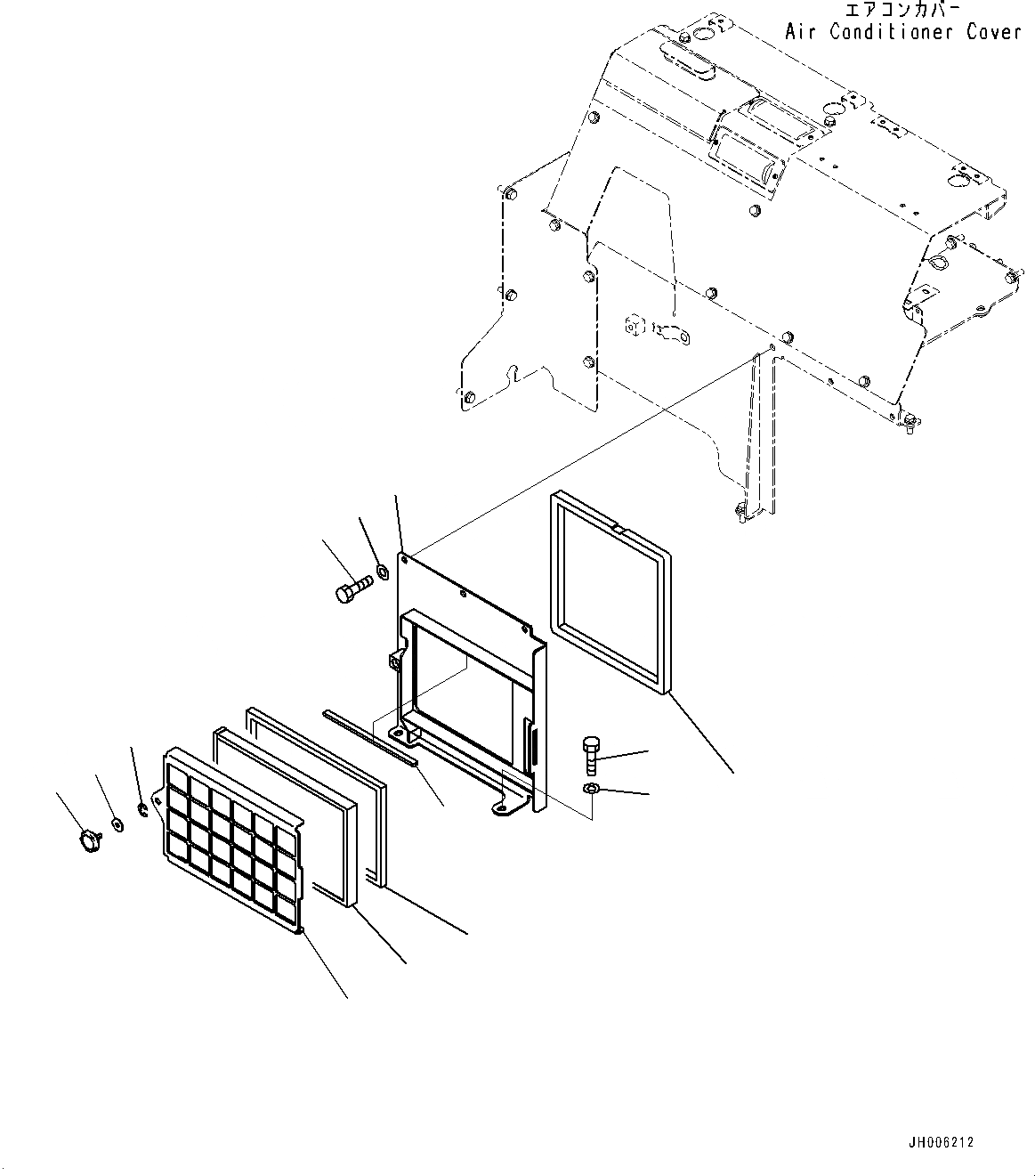 エアコンカバー
Air Conditioner Cover

JH006212