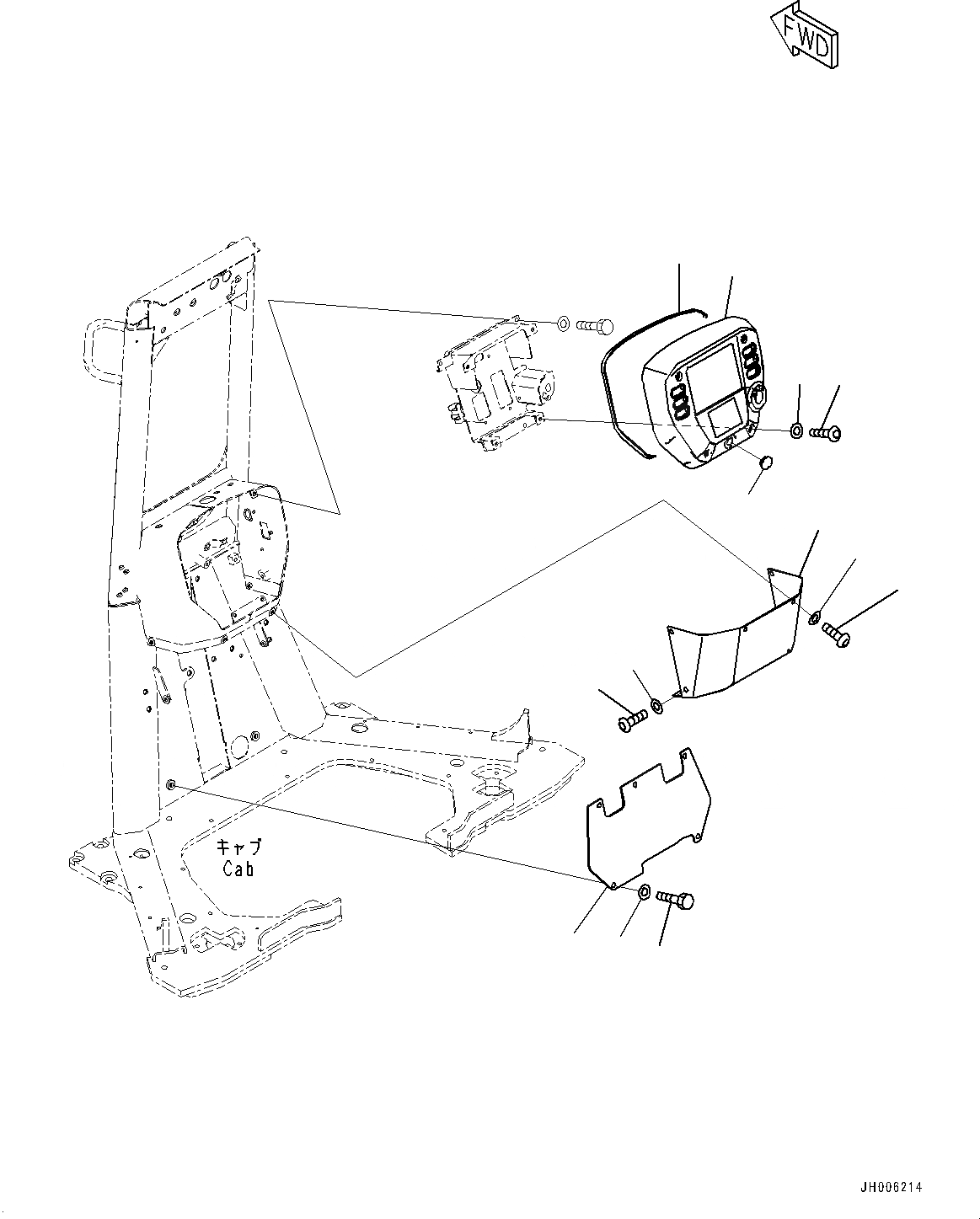 FWD

キャブ
Cab

JH006214