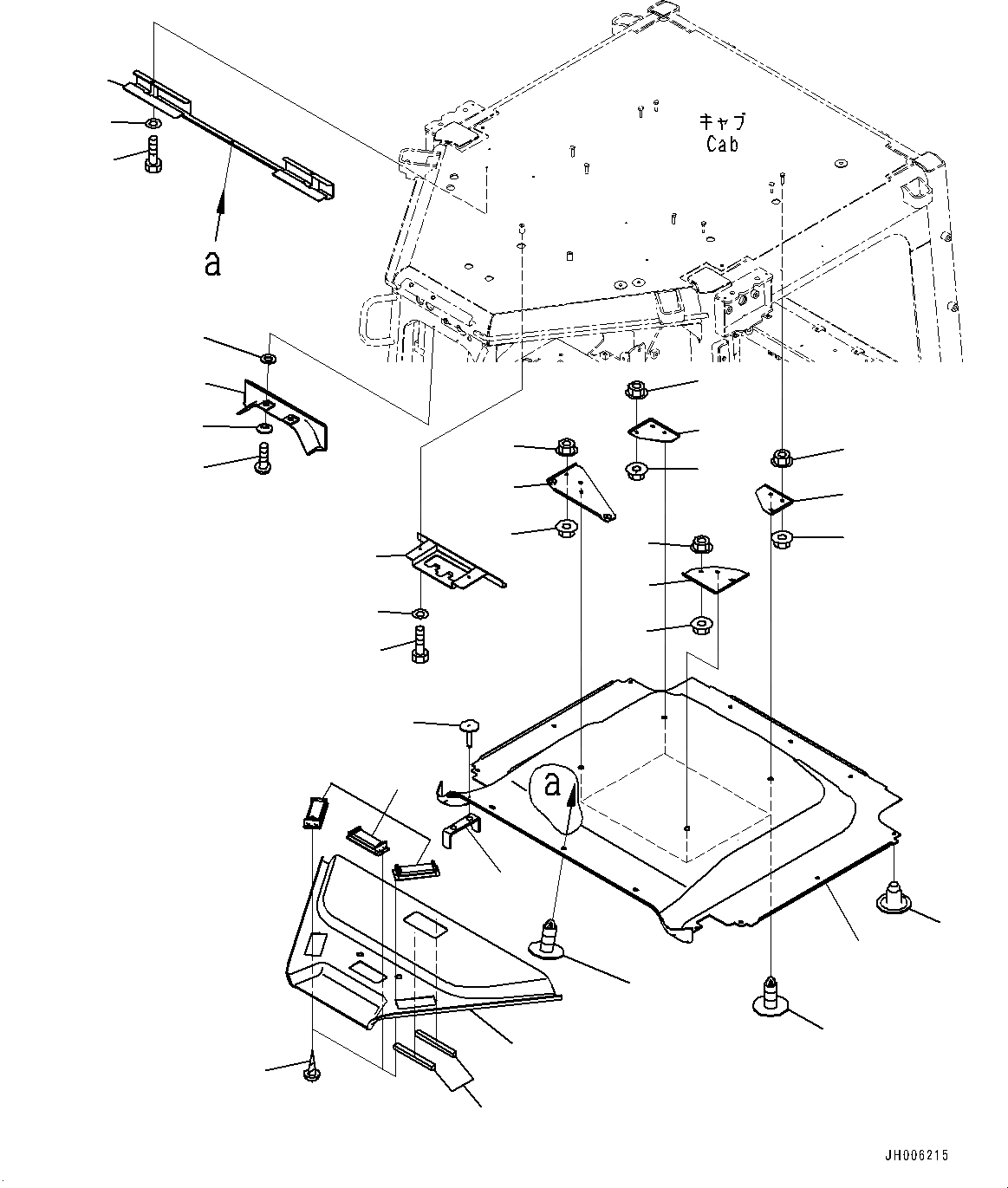 キャブ
Cab

a

a

JH006215