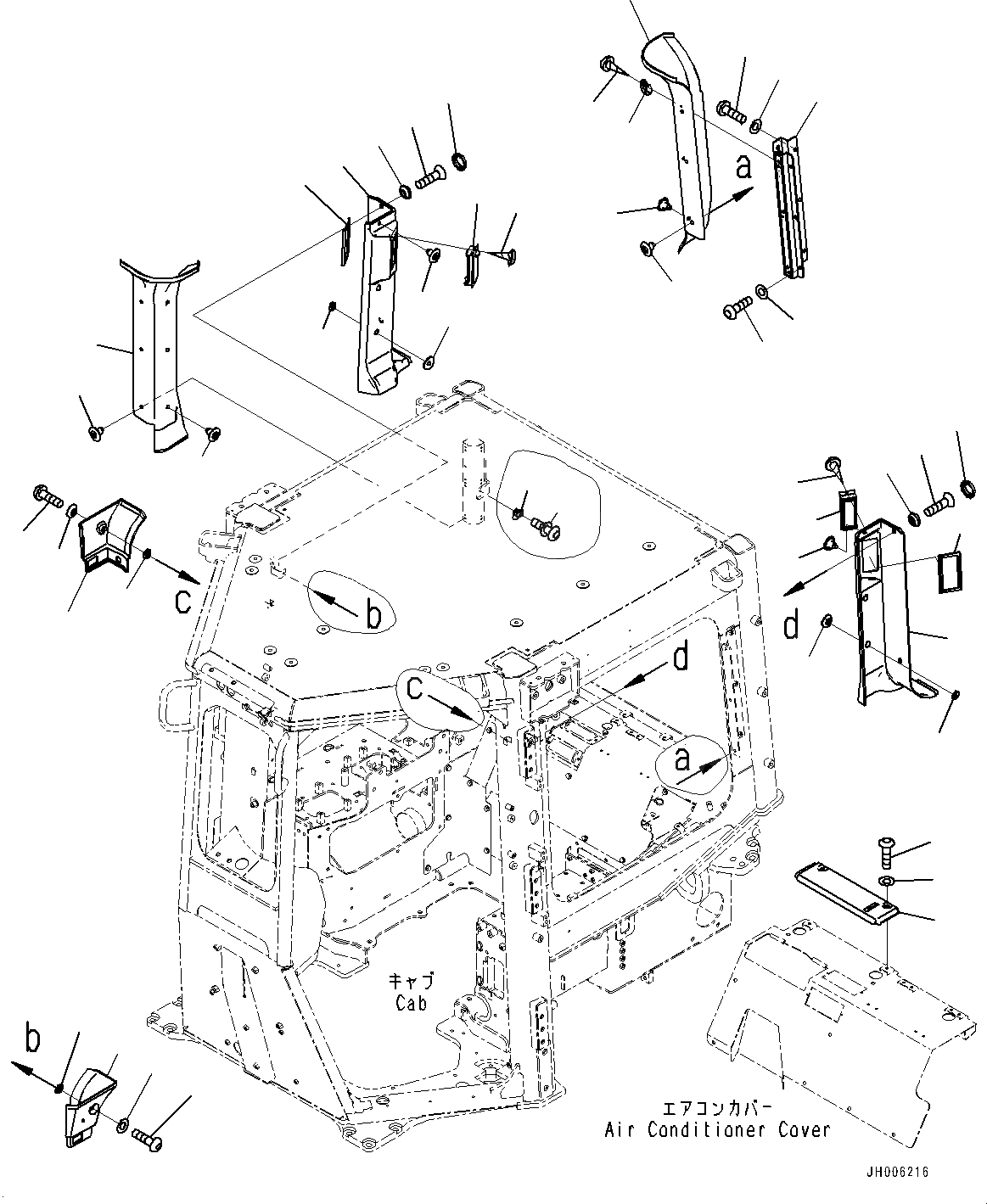 a

c

b

d

d

c

a

キャブ
Cab

b

エアコンカバー
Air Conditioner Cover

JH006216