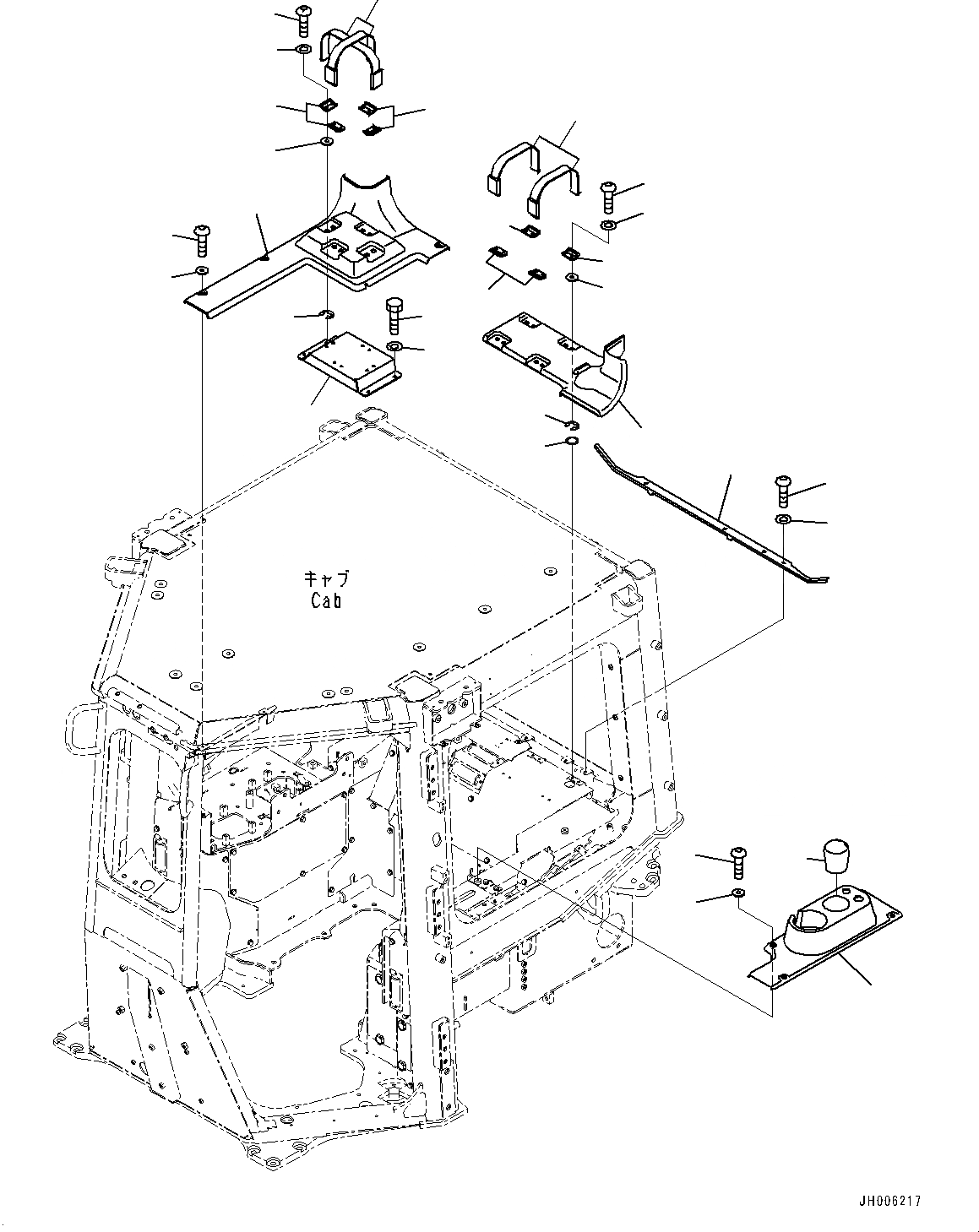 キャブ
Cab

JH006217