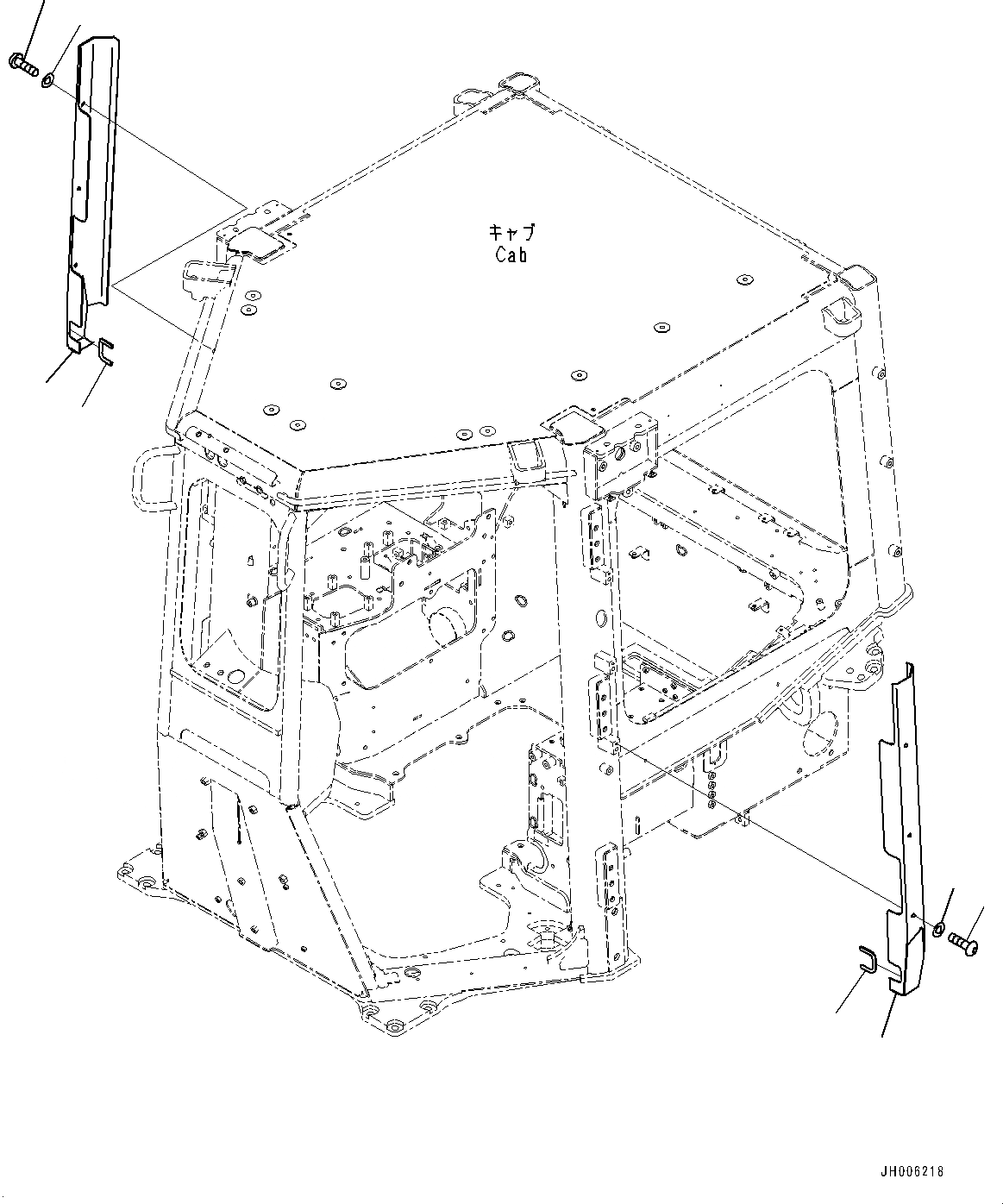 キャブ
Cab

JH006218