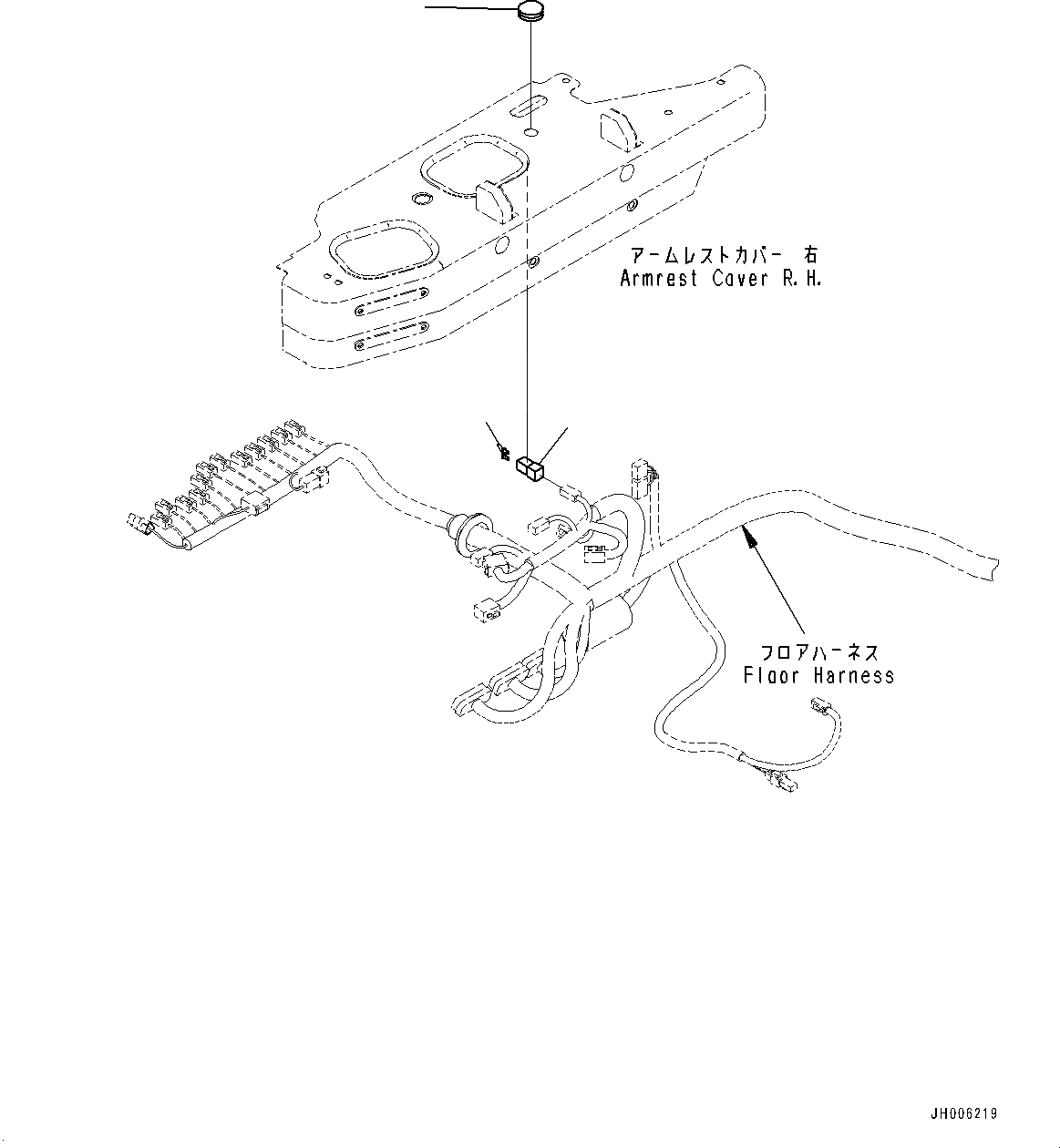 アームレストカバー 右
Armrest Cover R.H.

フロアハーネス
Floor Harness

JH006219