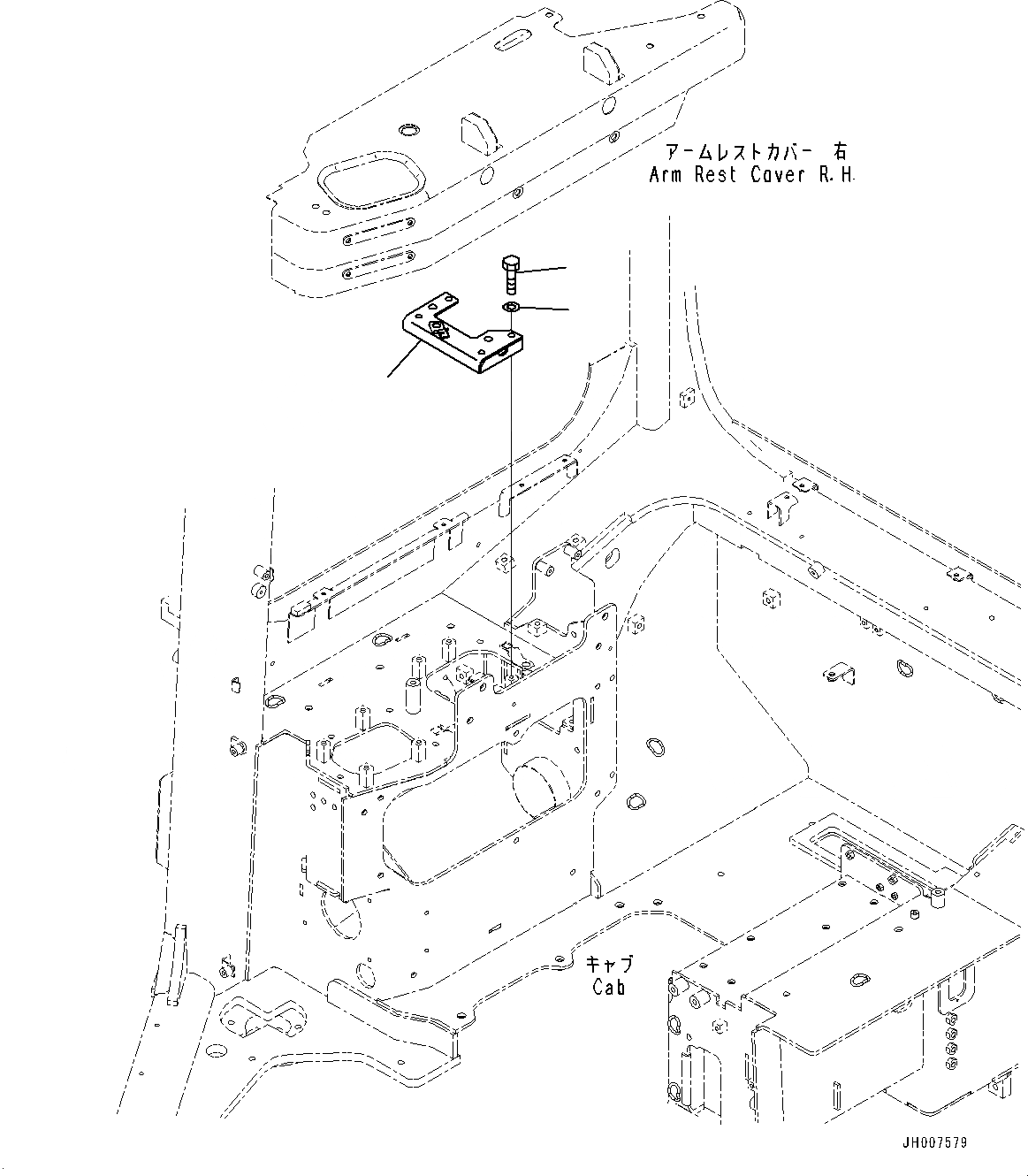 アームレストカバー 右
Arm Rest Cover R.H.

キャブ
Cab

JH007579