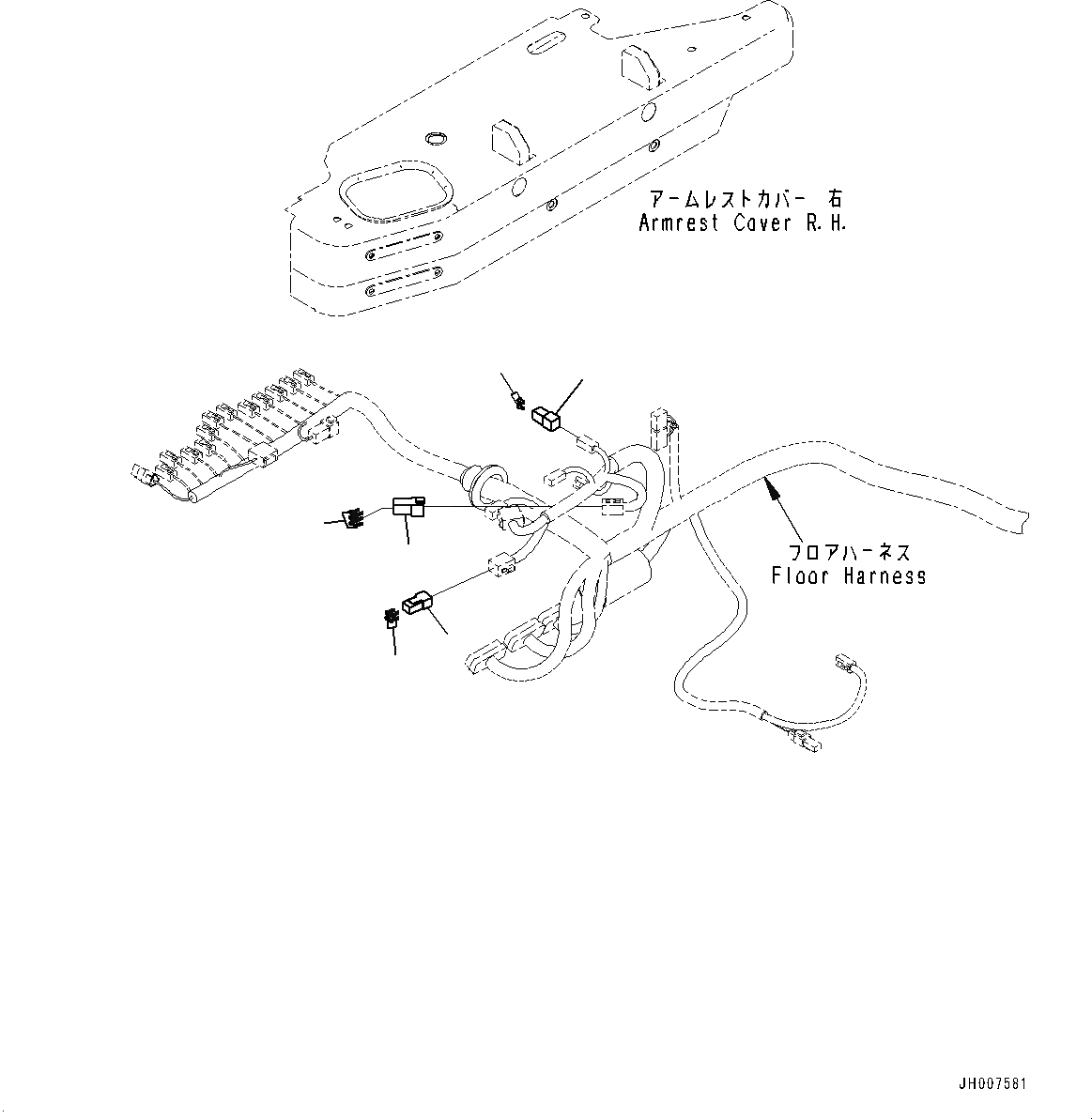 アームレストカバー 右
Armrest Cover R.H.

フロアハーネス
Floor Harness

JH007581