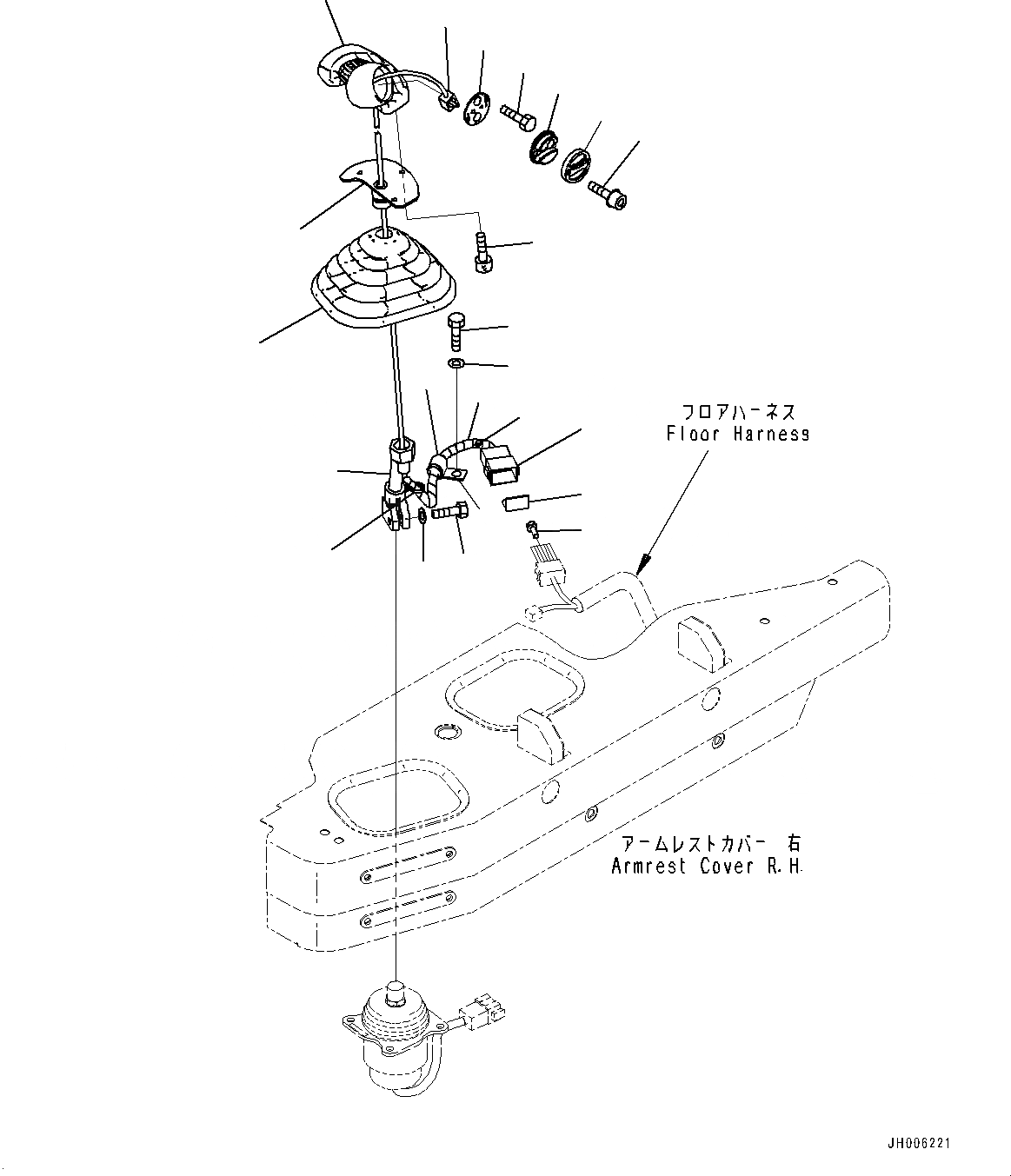 フロアハーネス
Floor Harness

アームレストカバー 右
Armrest Cover R.H.

JH006221