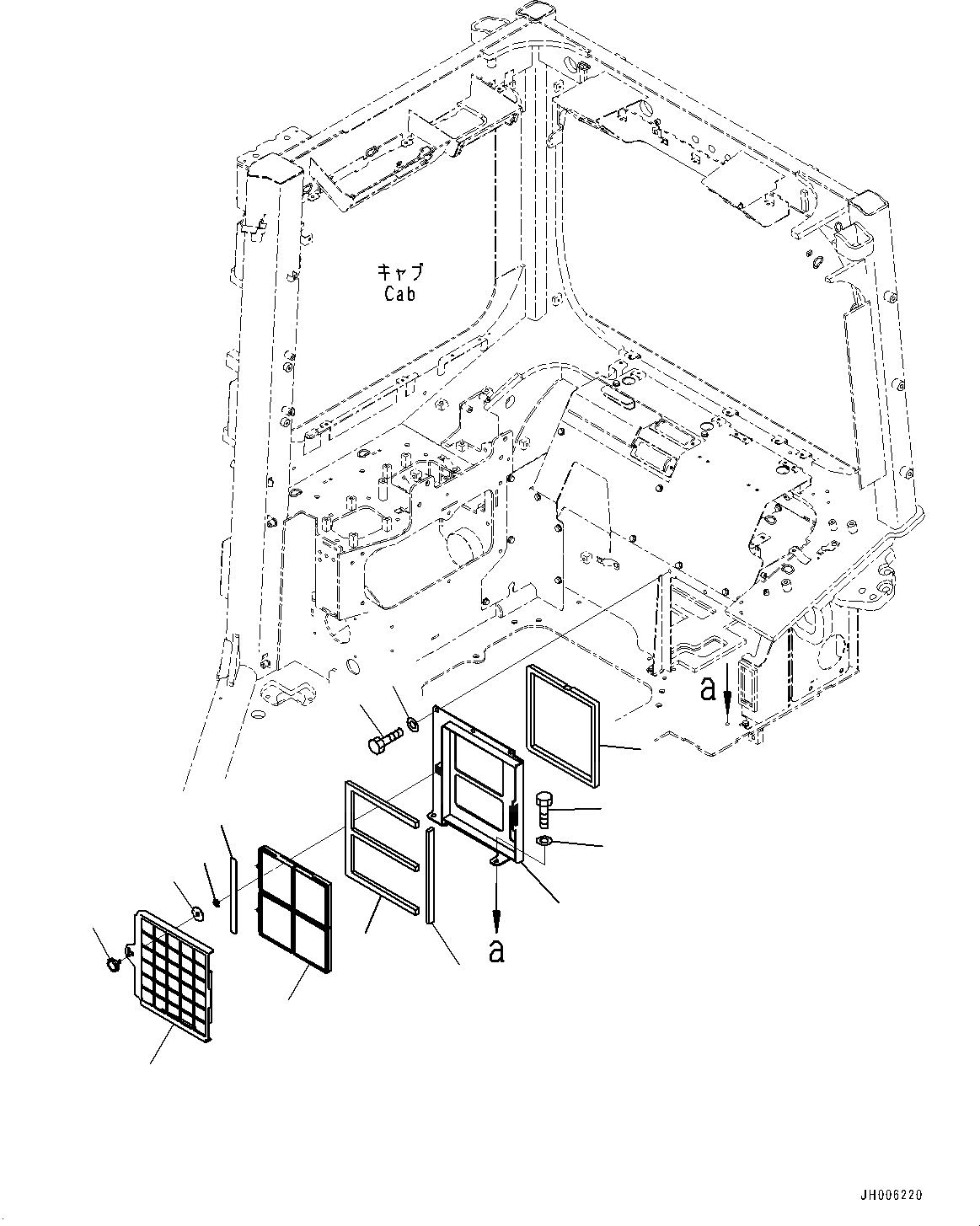 キャブ
Cab

a

a

JH006220