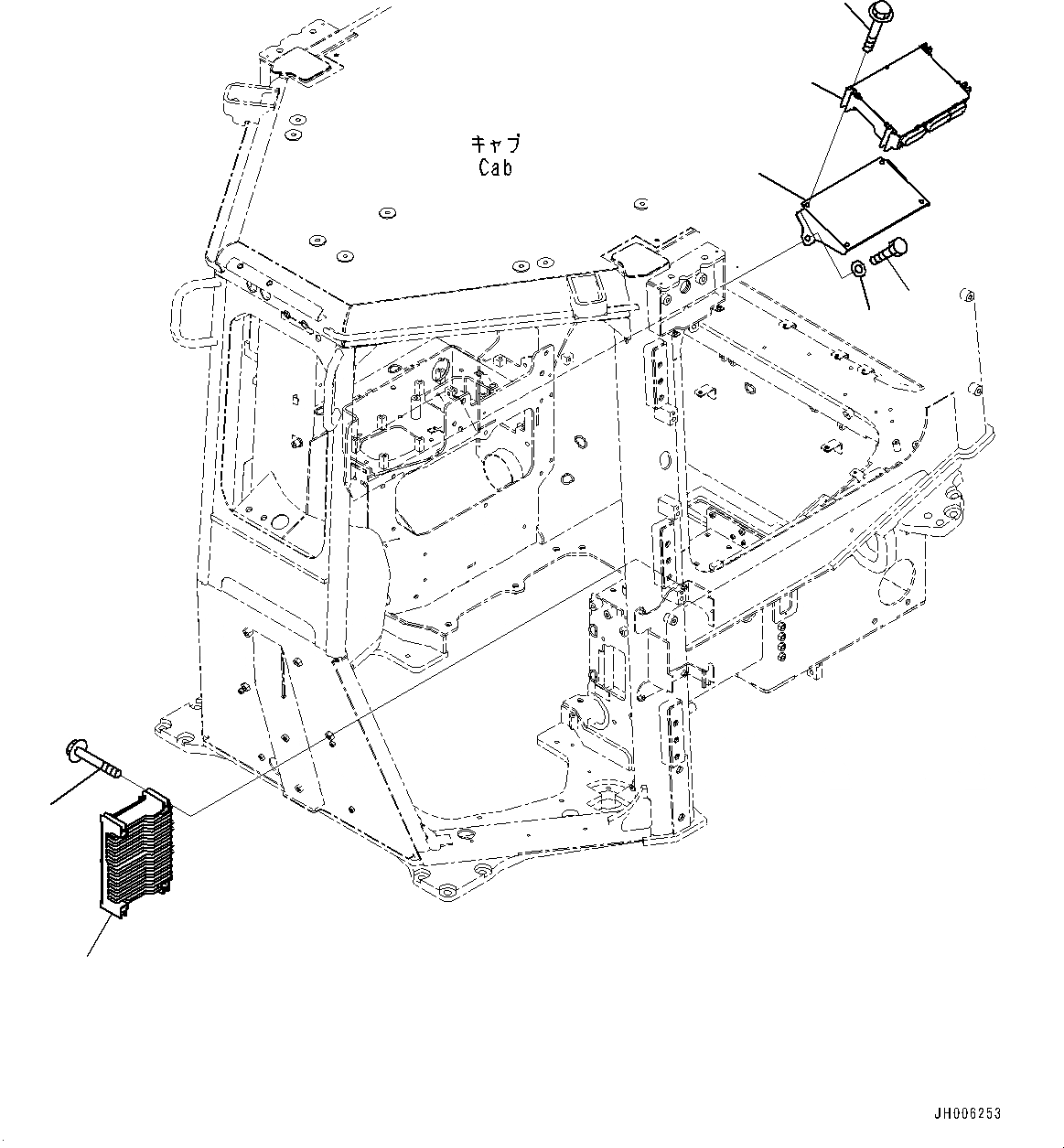 キャブ
Cab

JH006253