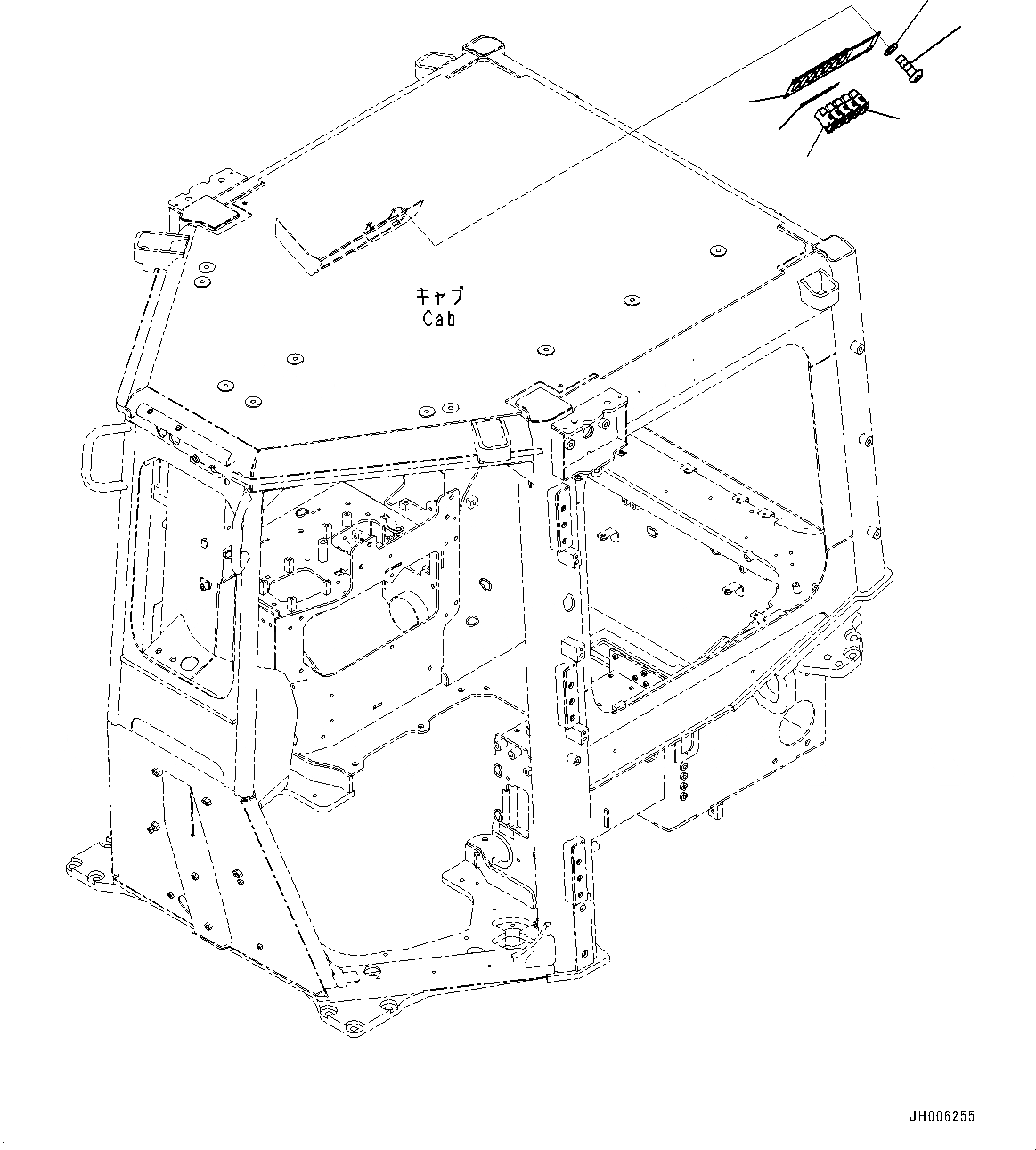 キャブ
Cab

JH006255