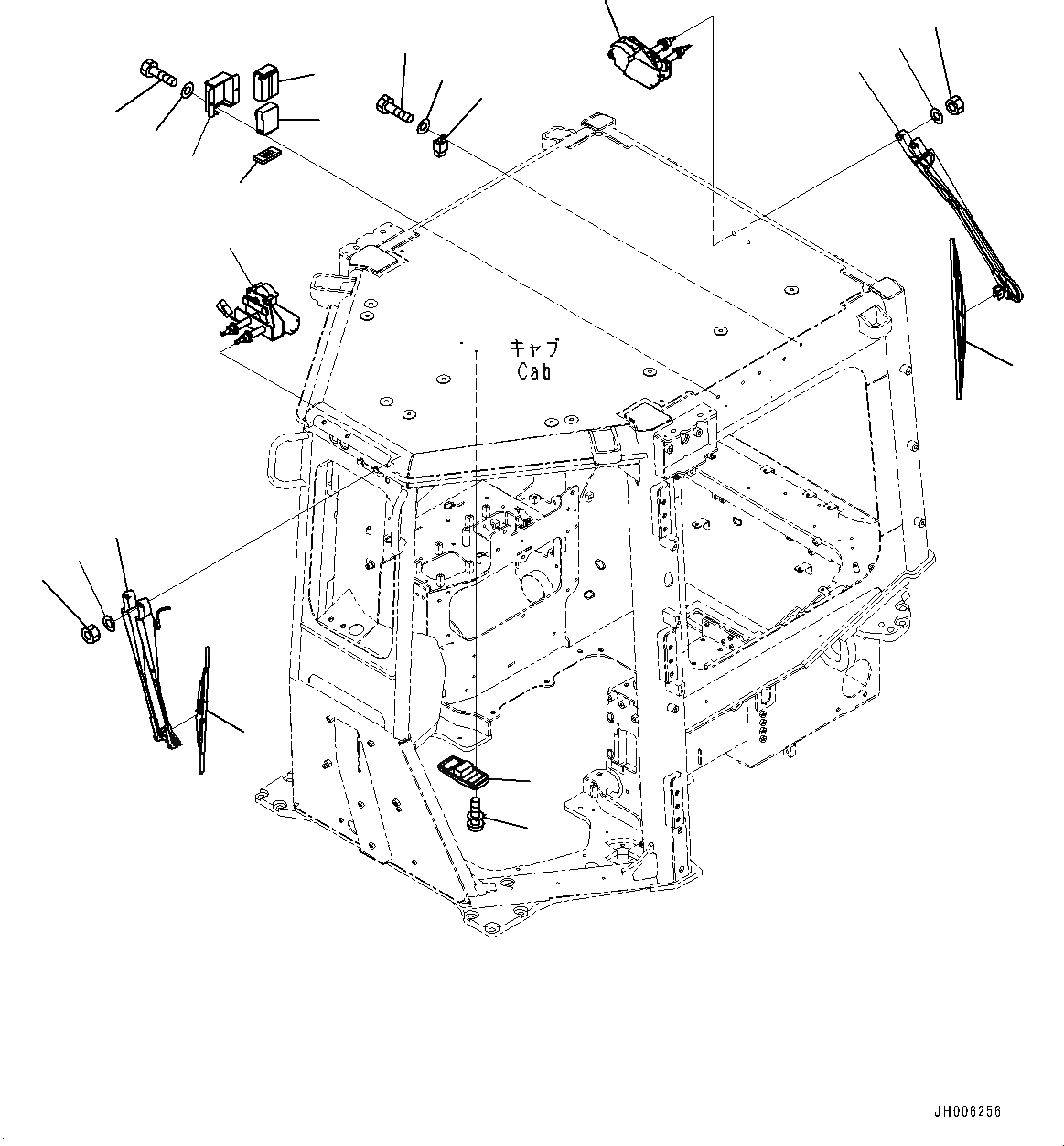 キャブ
Cab

JH006256