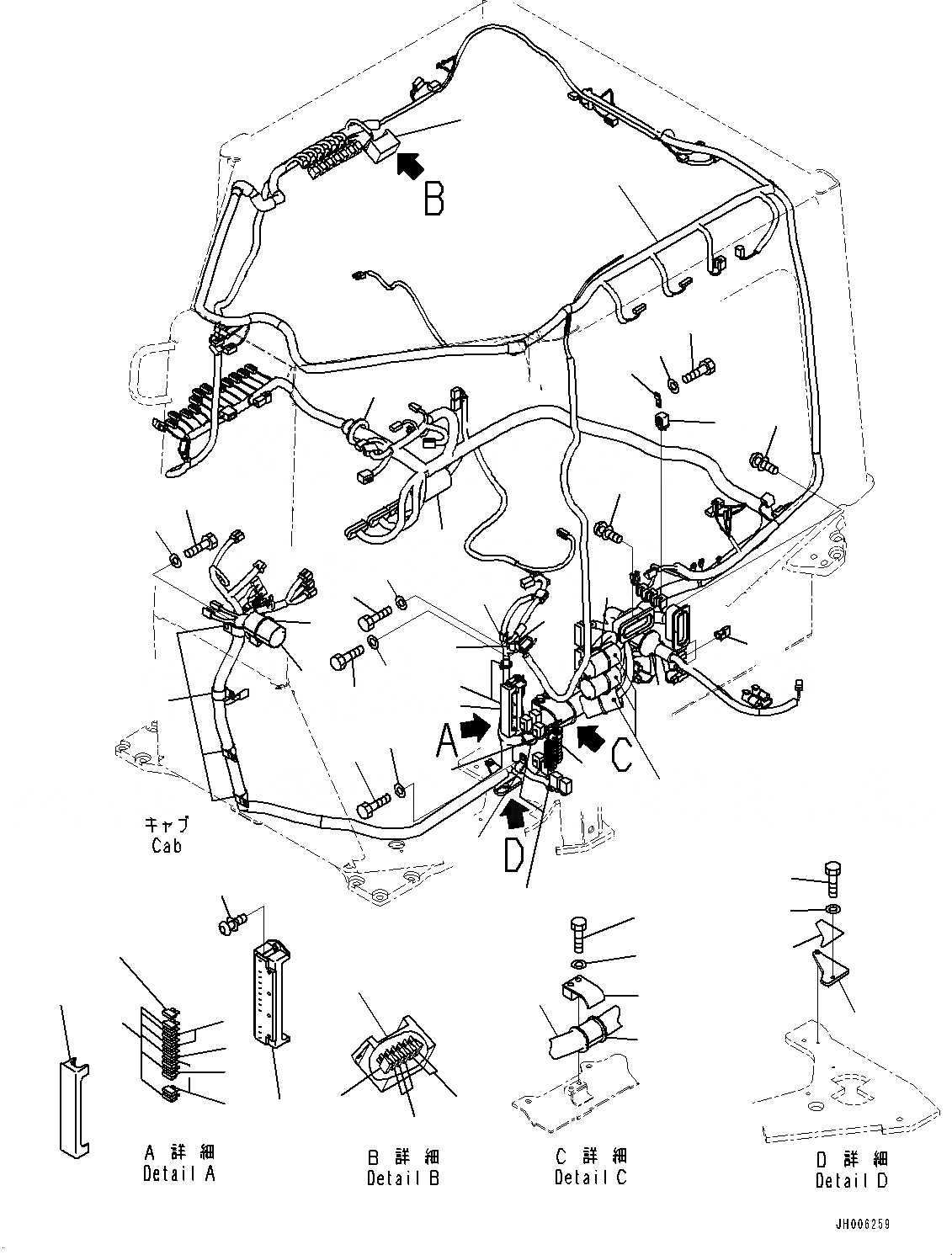 B

A

C

D

キャブ
Cab

A 詳細
Detail A

B 詳細
Detail B

C 詳細
Detail C

D 詳細
Detail D

JH006259