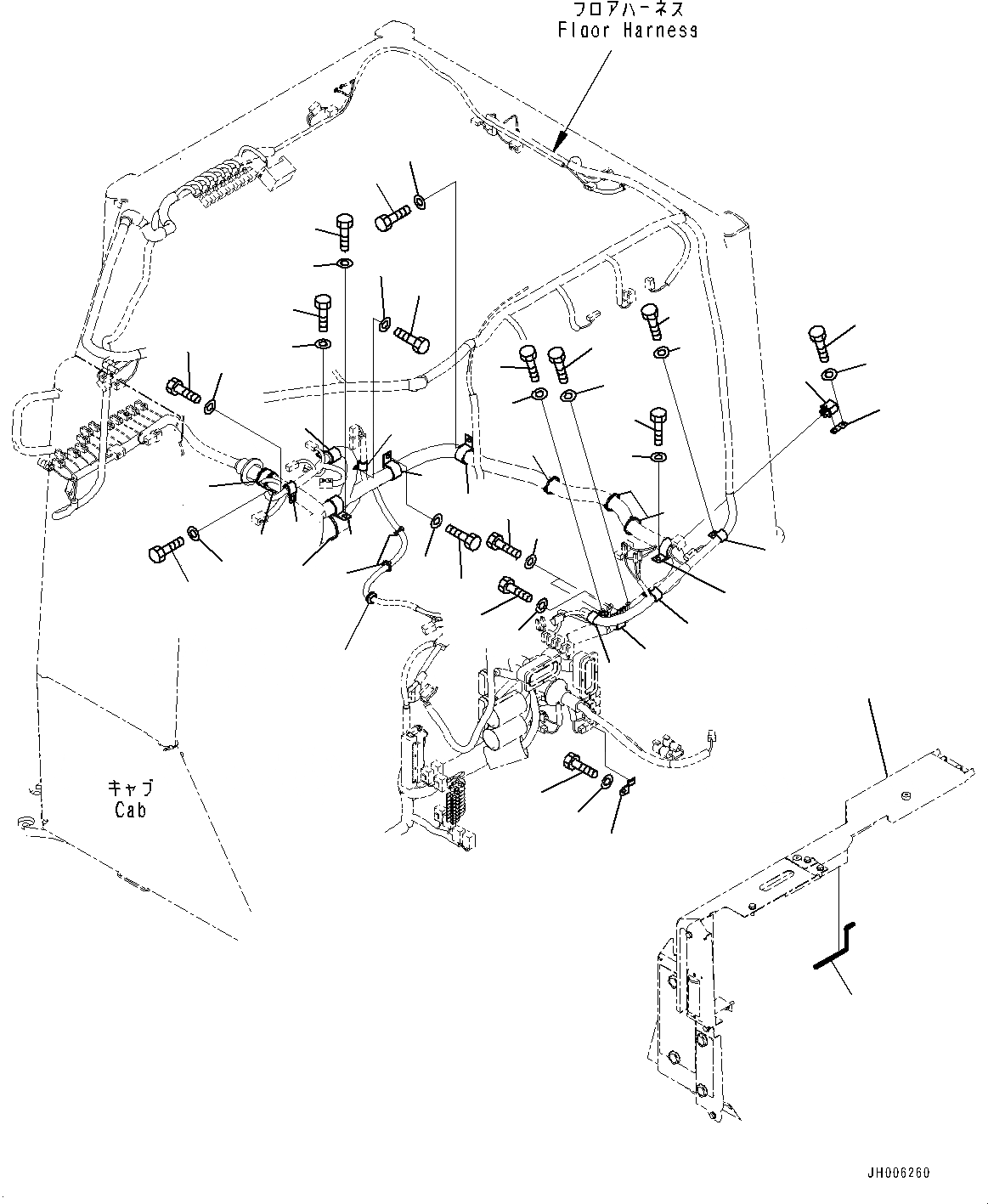 フロアハーネス
Floor Harness

キャブ
Cab

JH006260