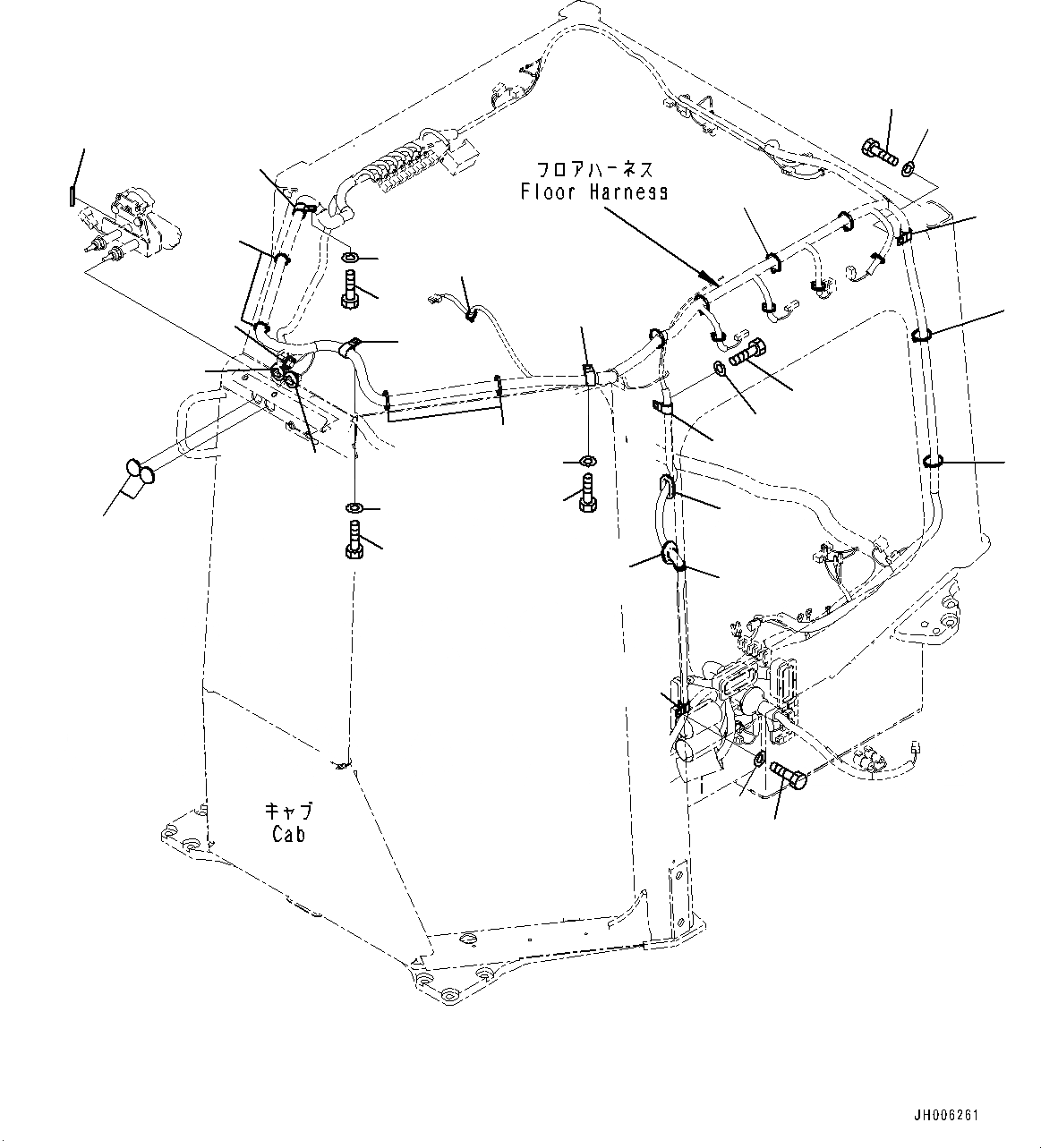 フロアハーネス
Floor Harness

キャブ
Cab

JH006261