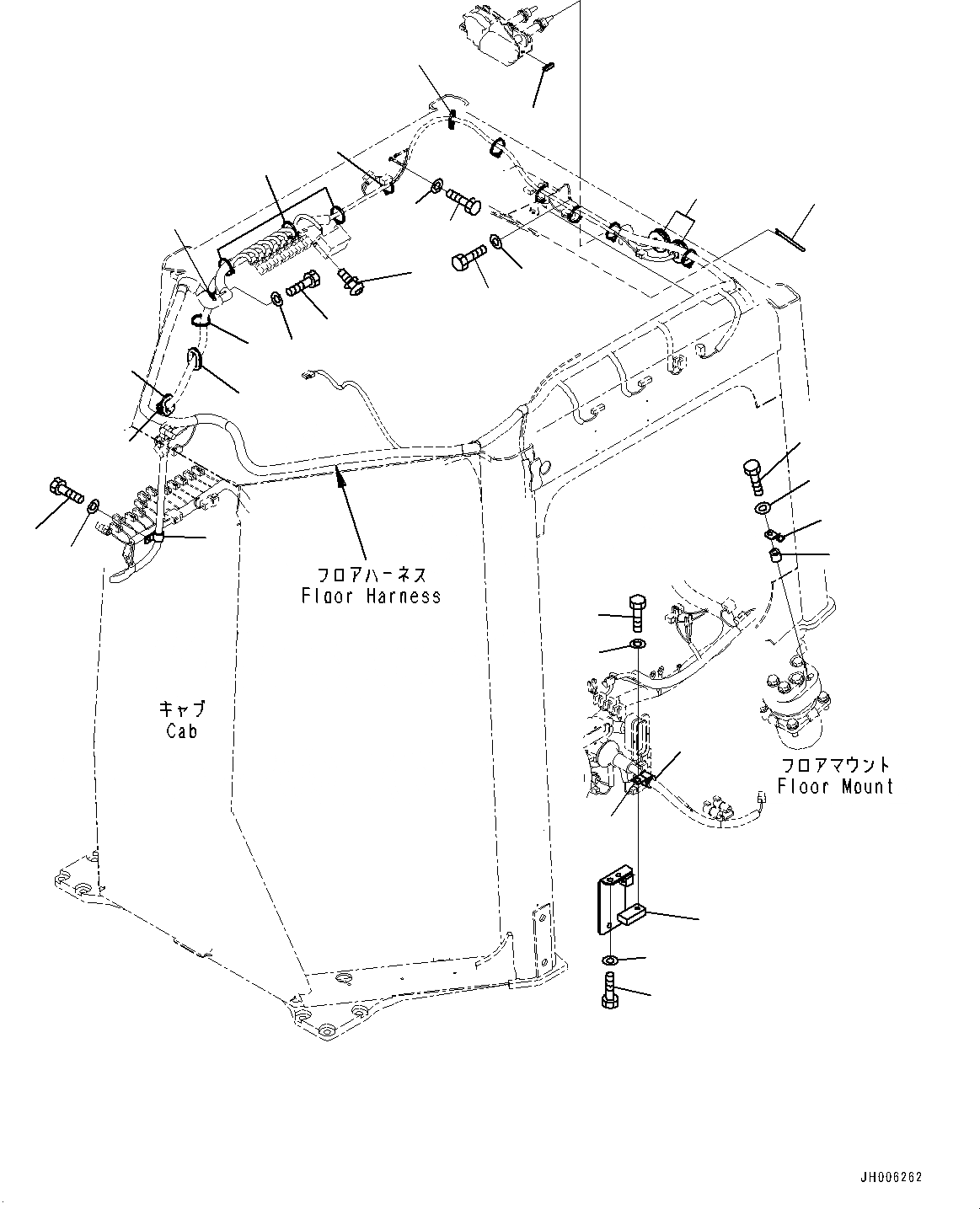 フロアハーネス
Floor Harness

キャブ
Cab

フロアマウント
Floor Mount

JH006262