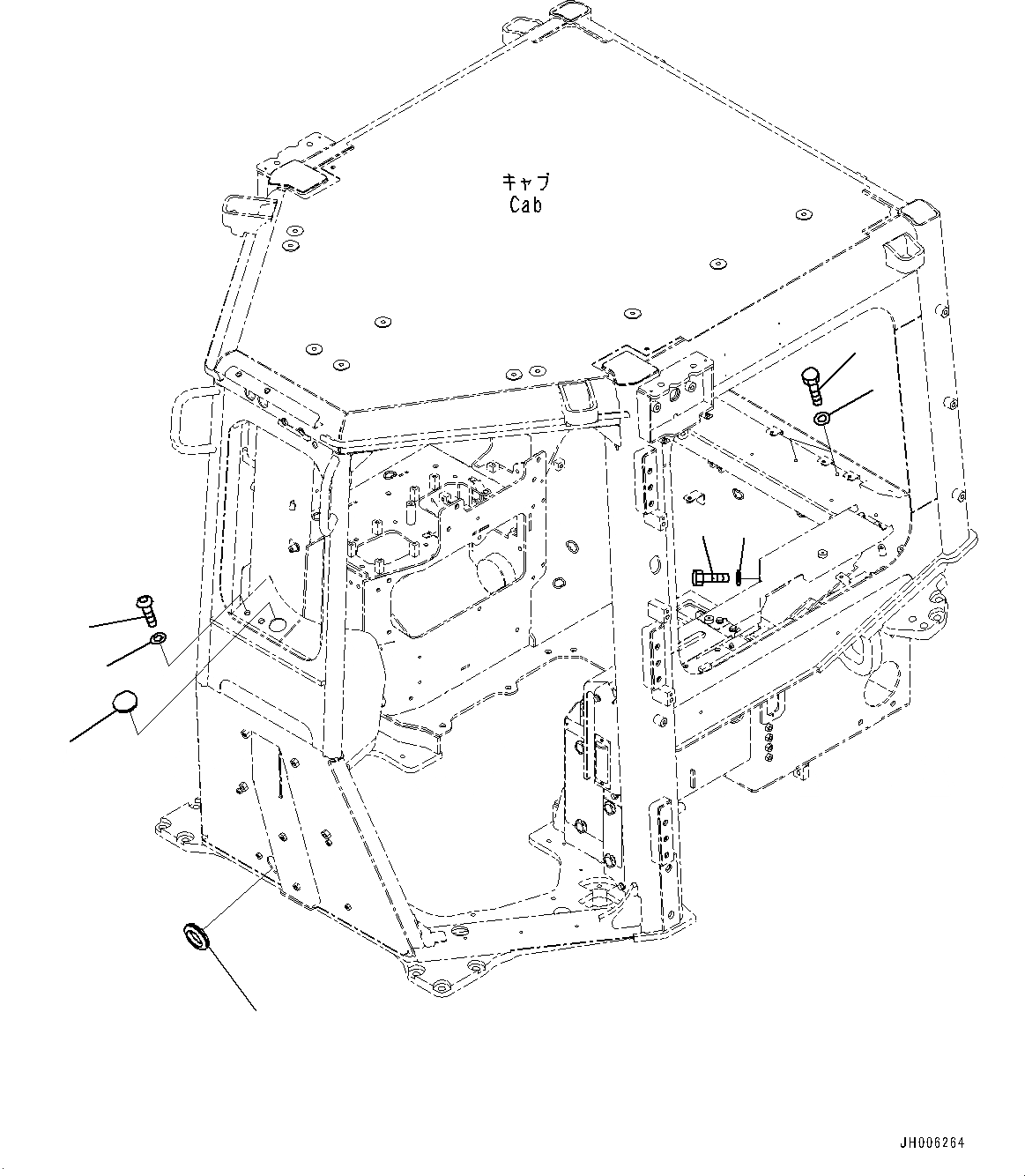 キャブ
Cab

JH006264