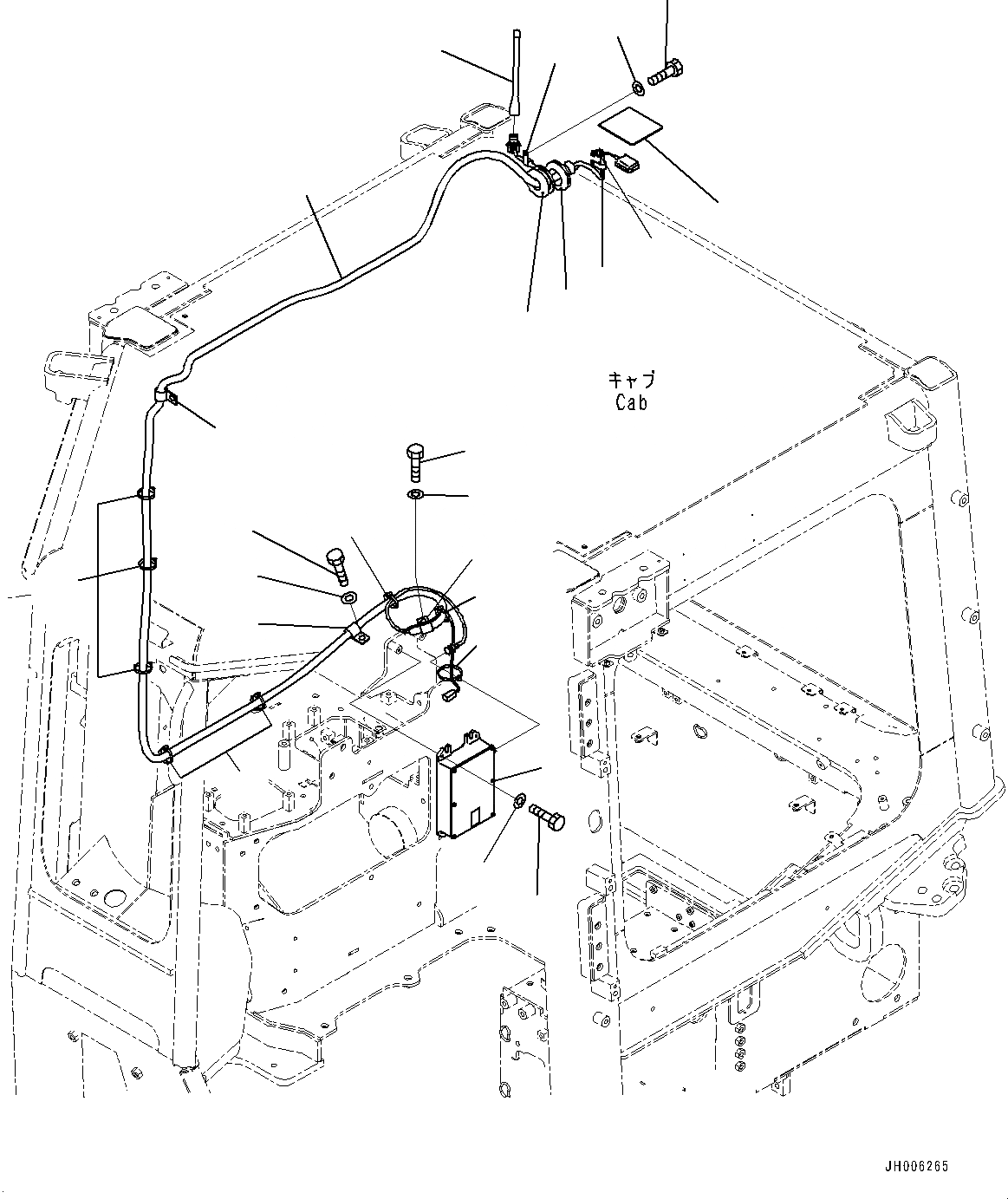 キャブ
Cab

JH006265