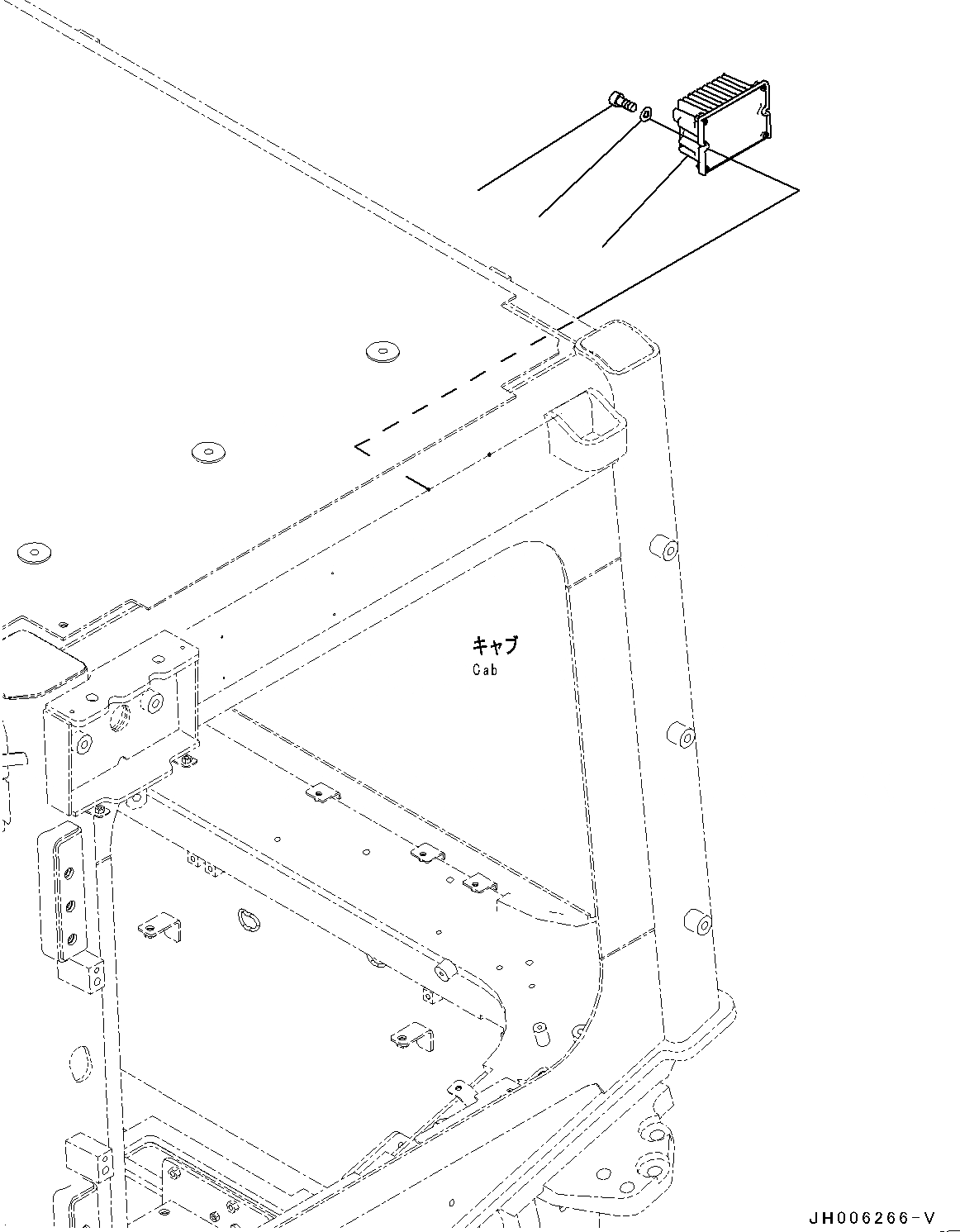 キャブ
Cab

JH006266-V