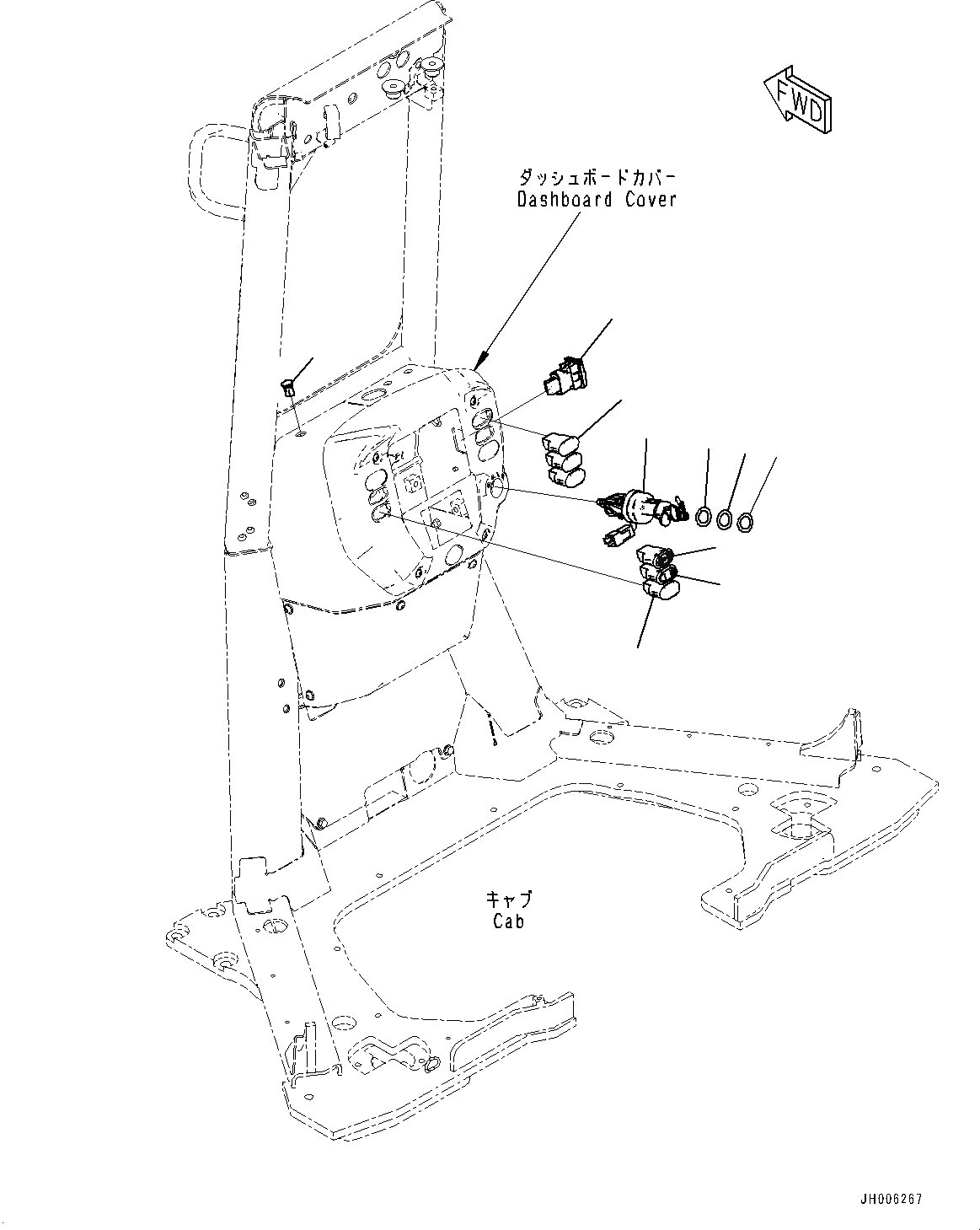 FWD

ダッシュボードカバー
Dashboard Cover

キャブ
Cab

JH006267