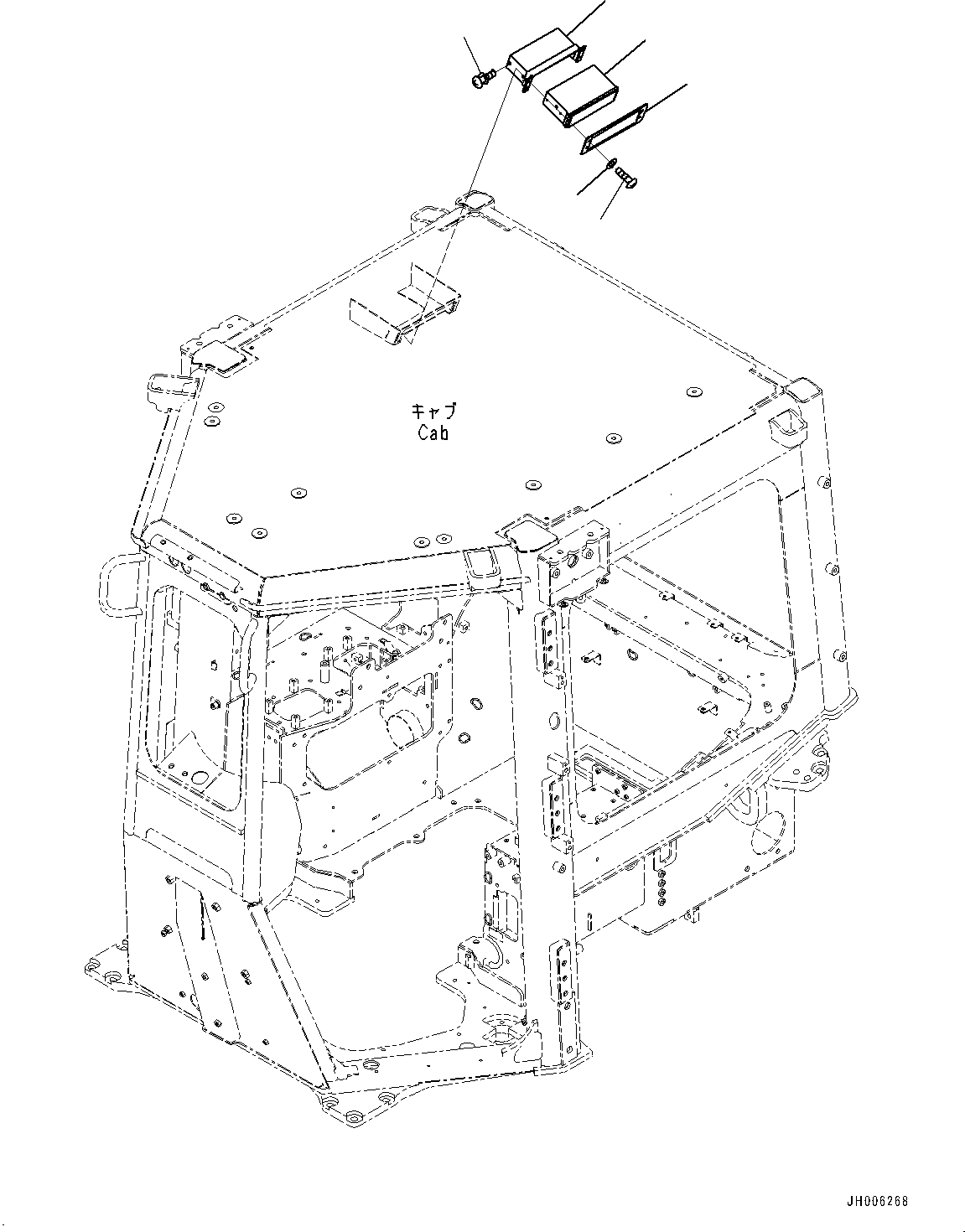 キャブ
Cab

JH006268