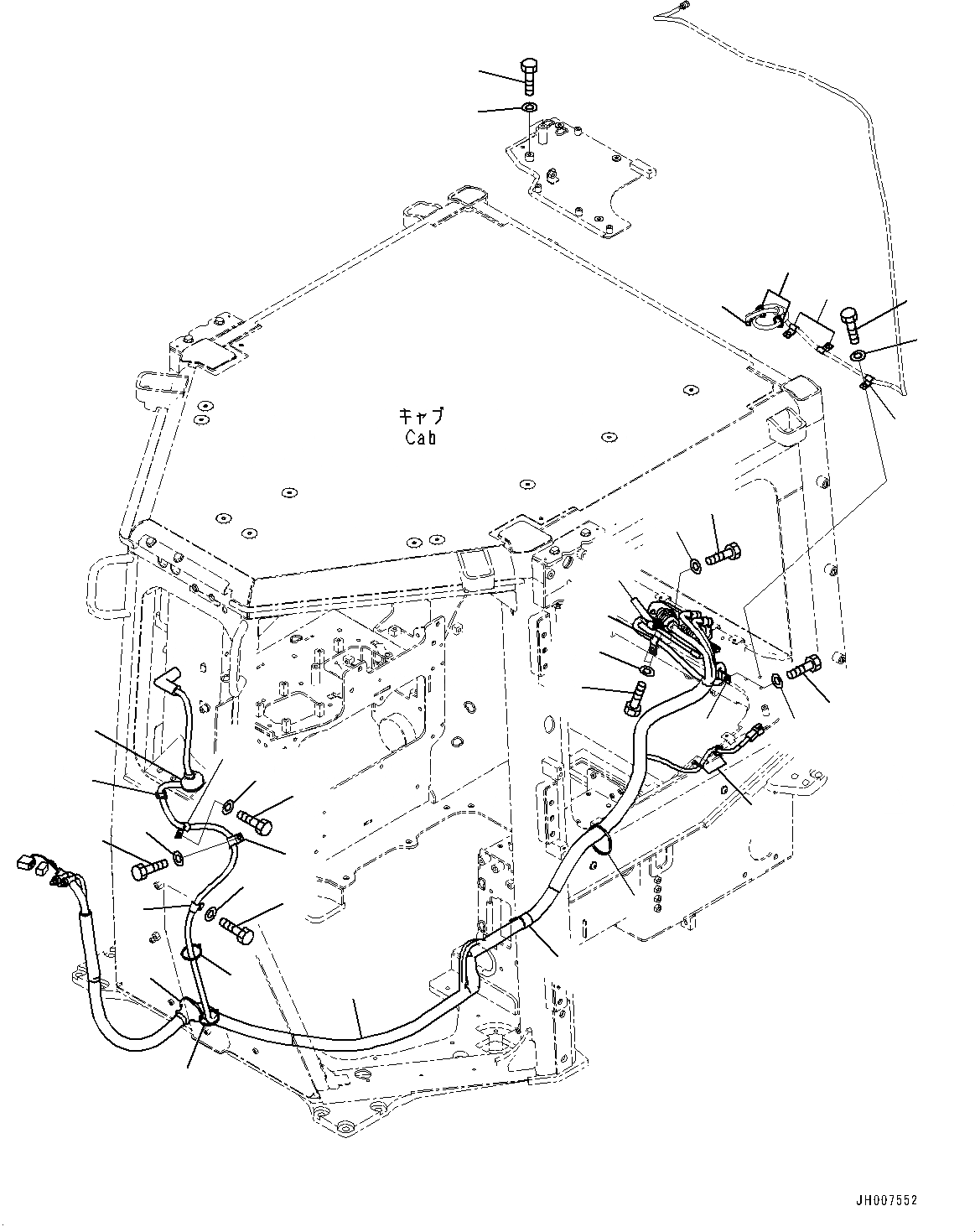 キャブ
Cab

JH007552