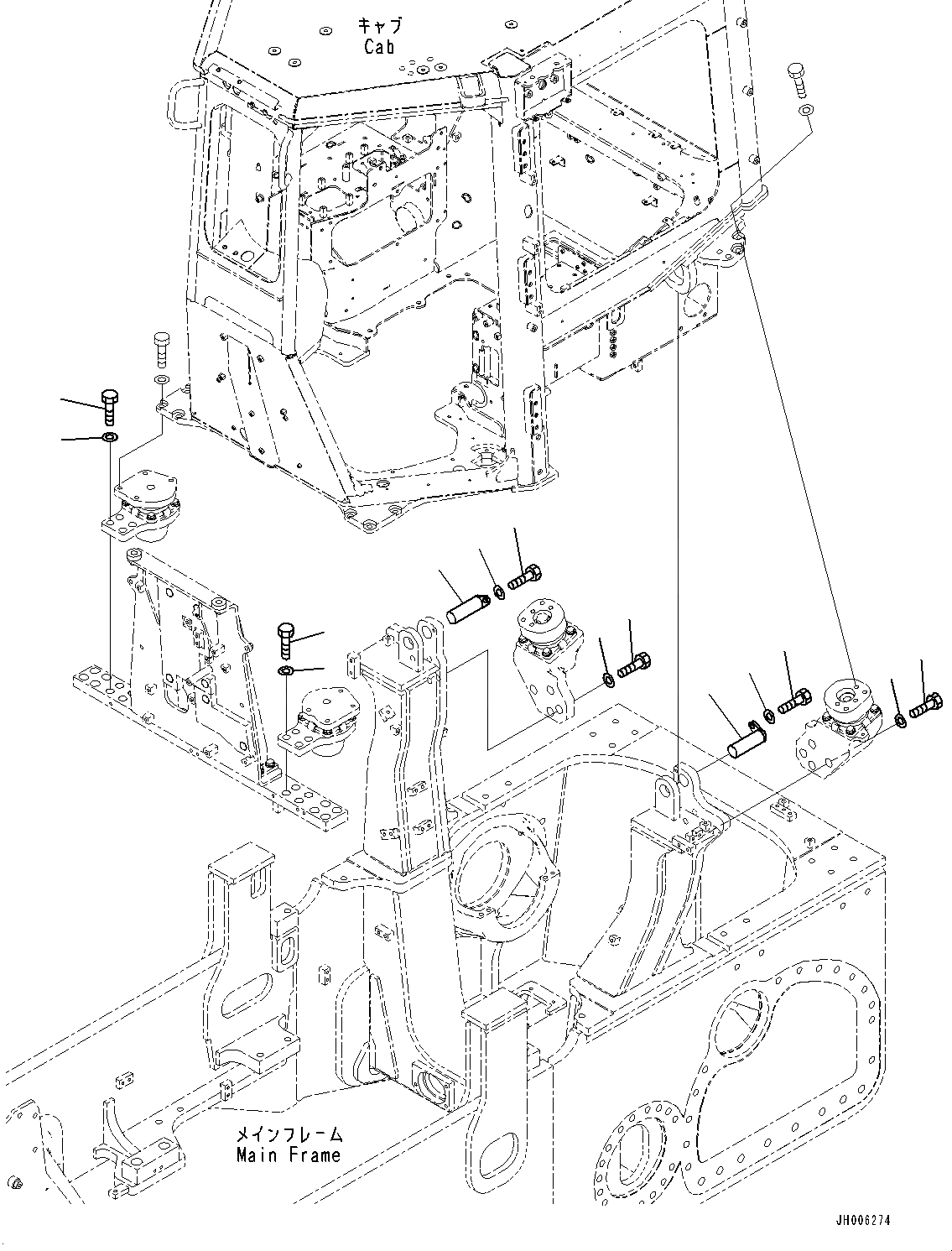 キャブ
Cab

メインフレーム
Main Frame

JH006274