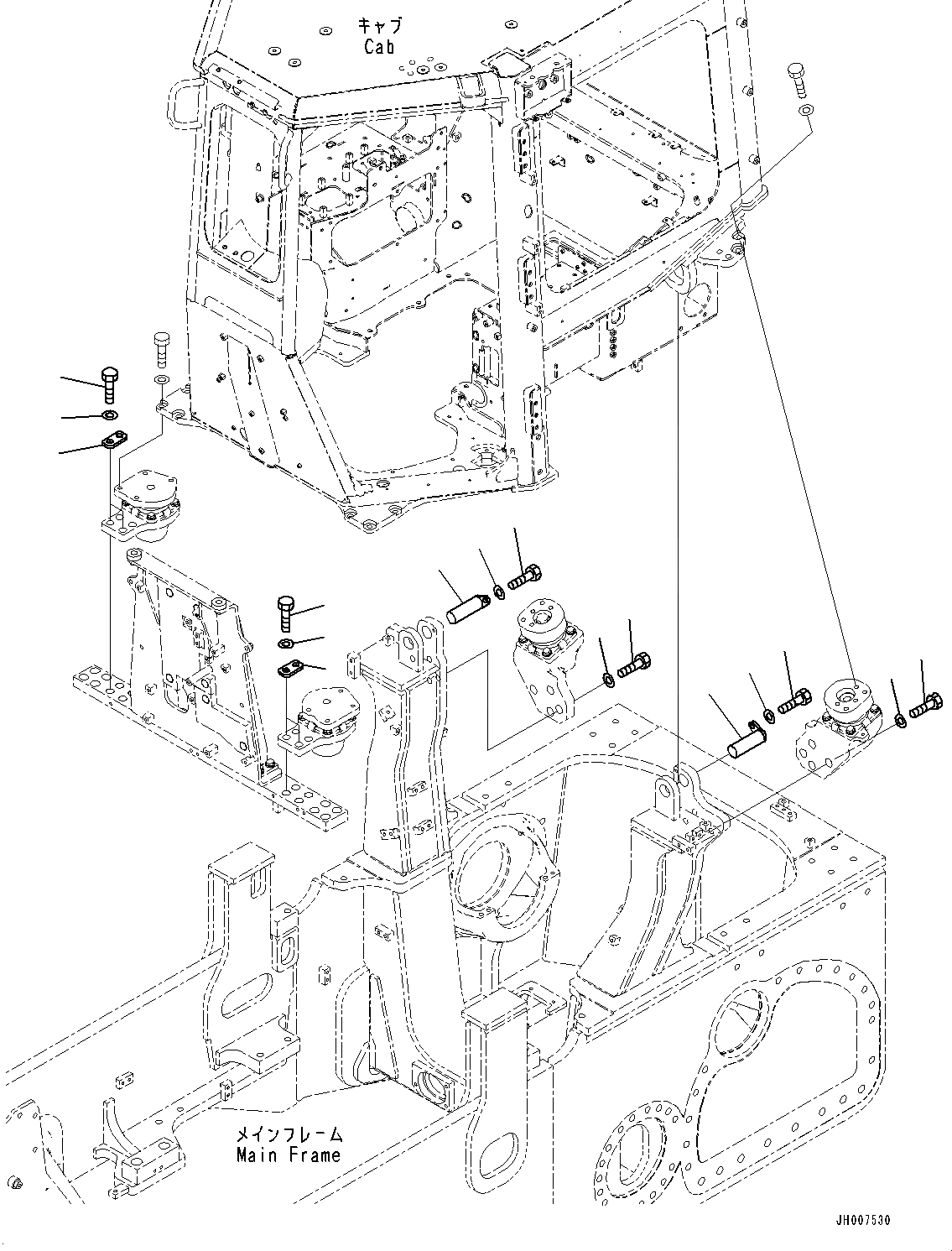 キャブ
Cab

メインフレーム
Main Frame

JH007530