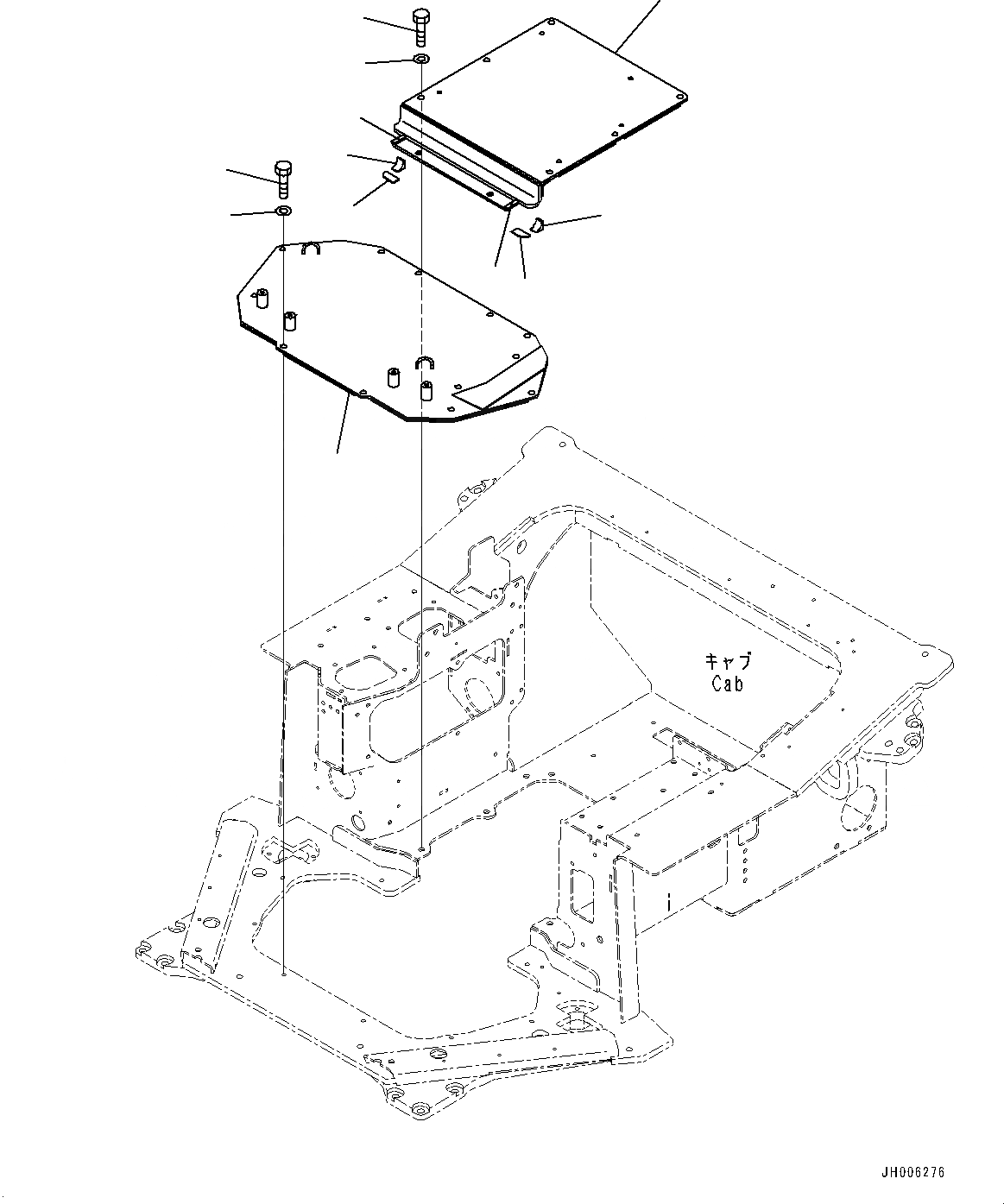 キャブ
Cab

JH006276